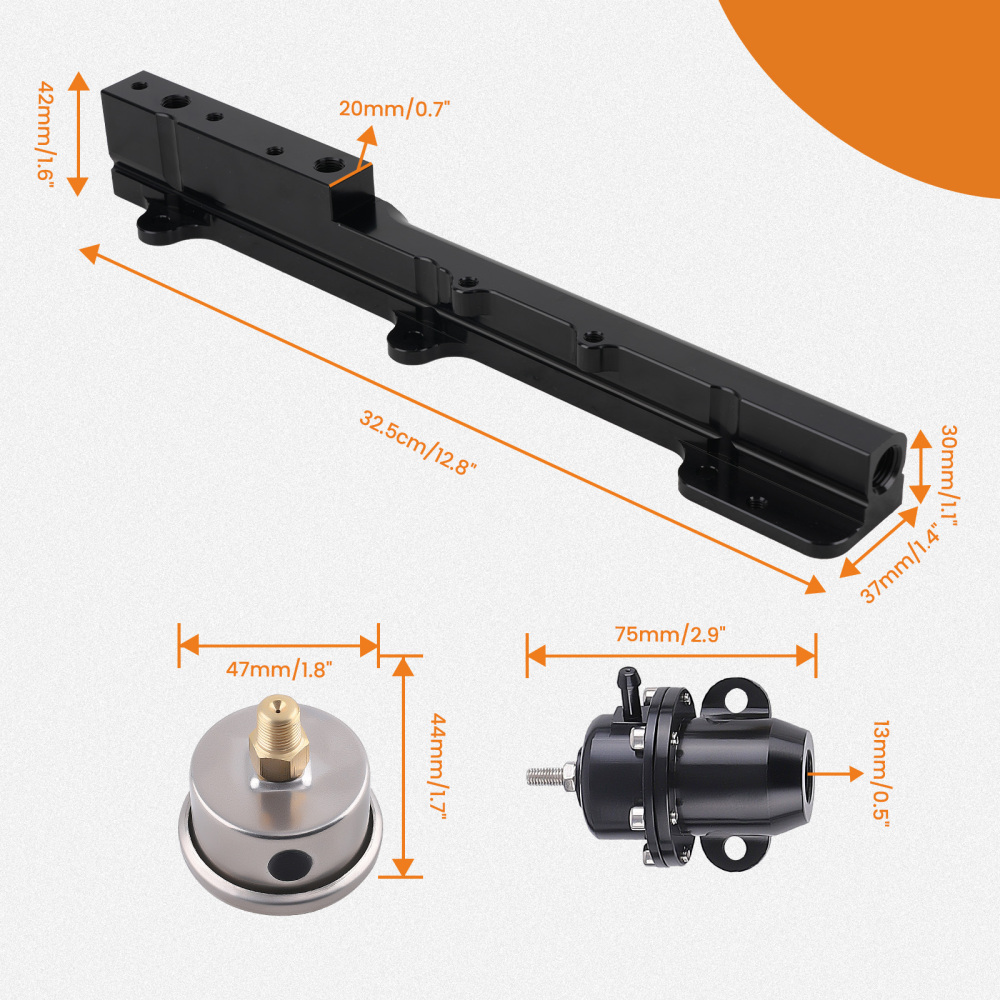 42mm/1.6"

20mm/0.7"

32.5cm/12.8"

30mm/1.1"

37mm/1.4"

47mm/1.8"

44mm/1.7"

75mm/2.9"

13mm/0.5"