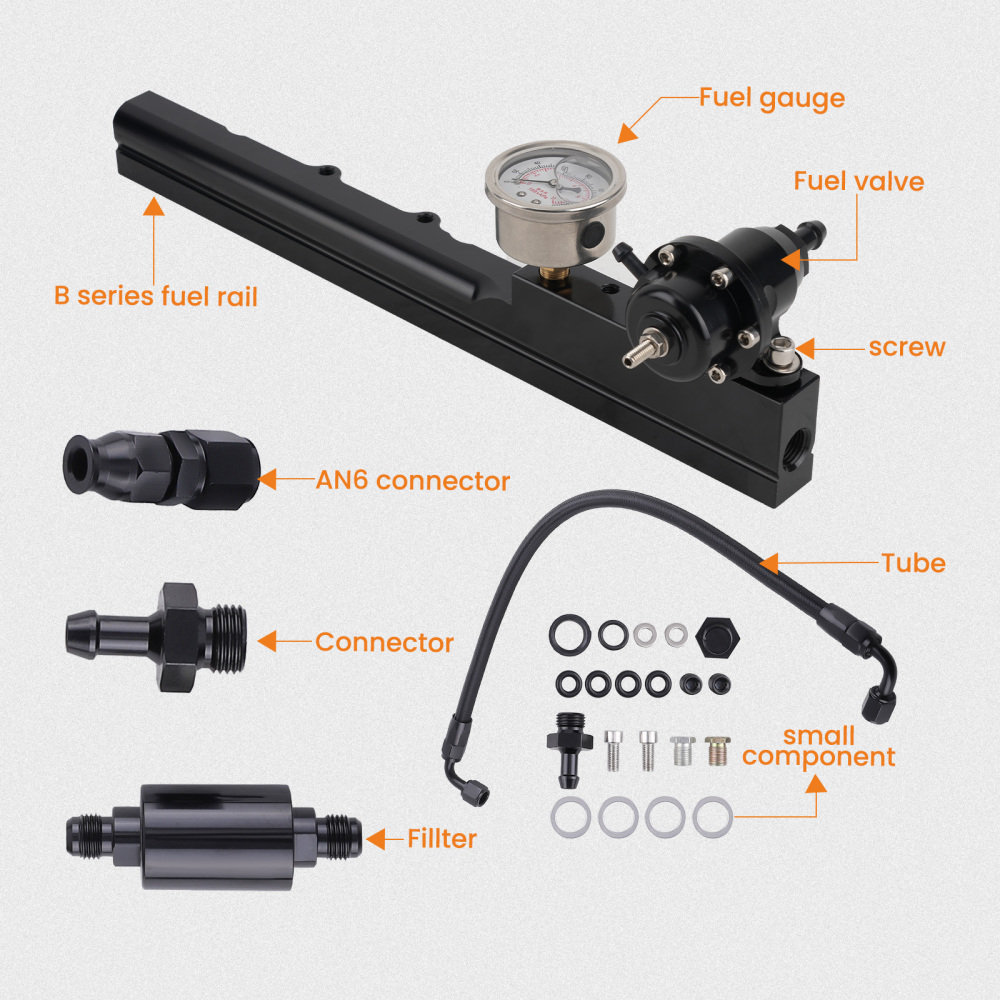 Fuel gauge

Fuel valve

B series fuel rail

screw

AN6 connector

Tube

Connector

small component

Fillter