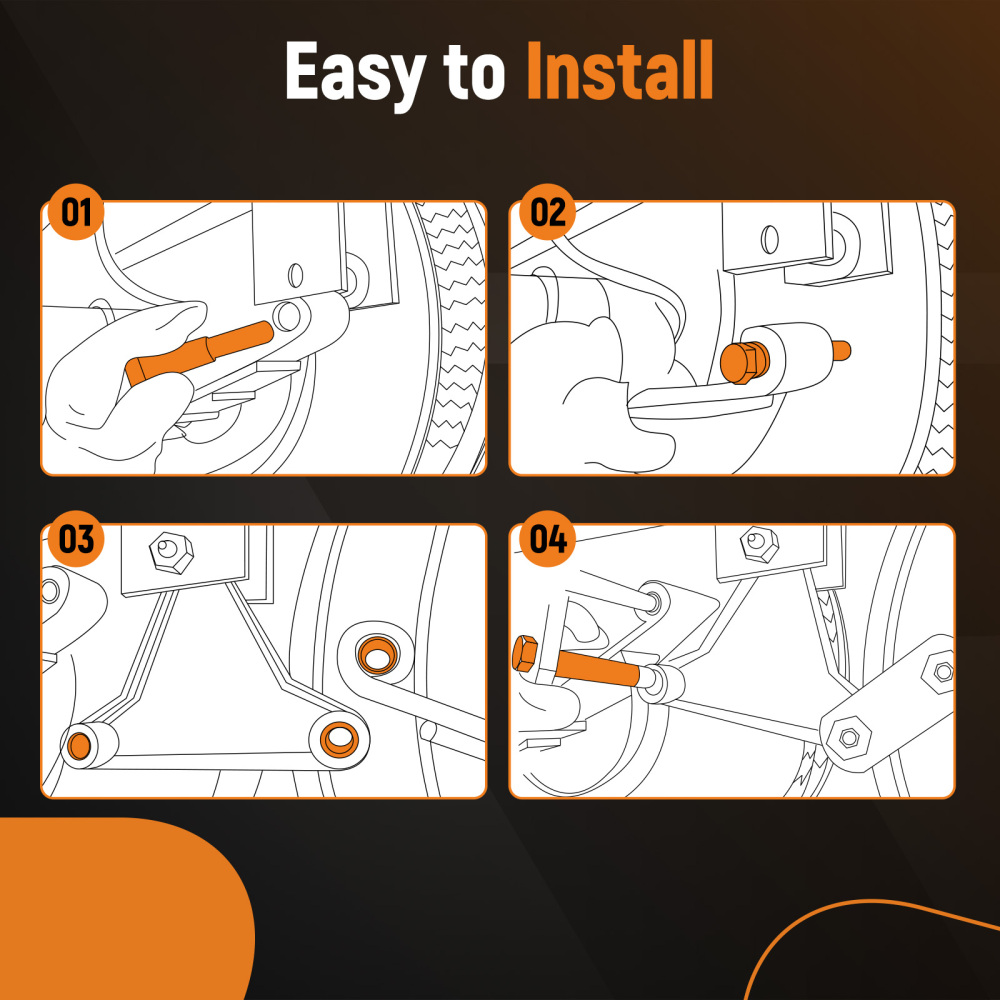 Easy to Install

01

02

03

04