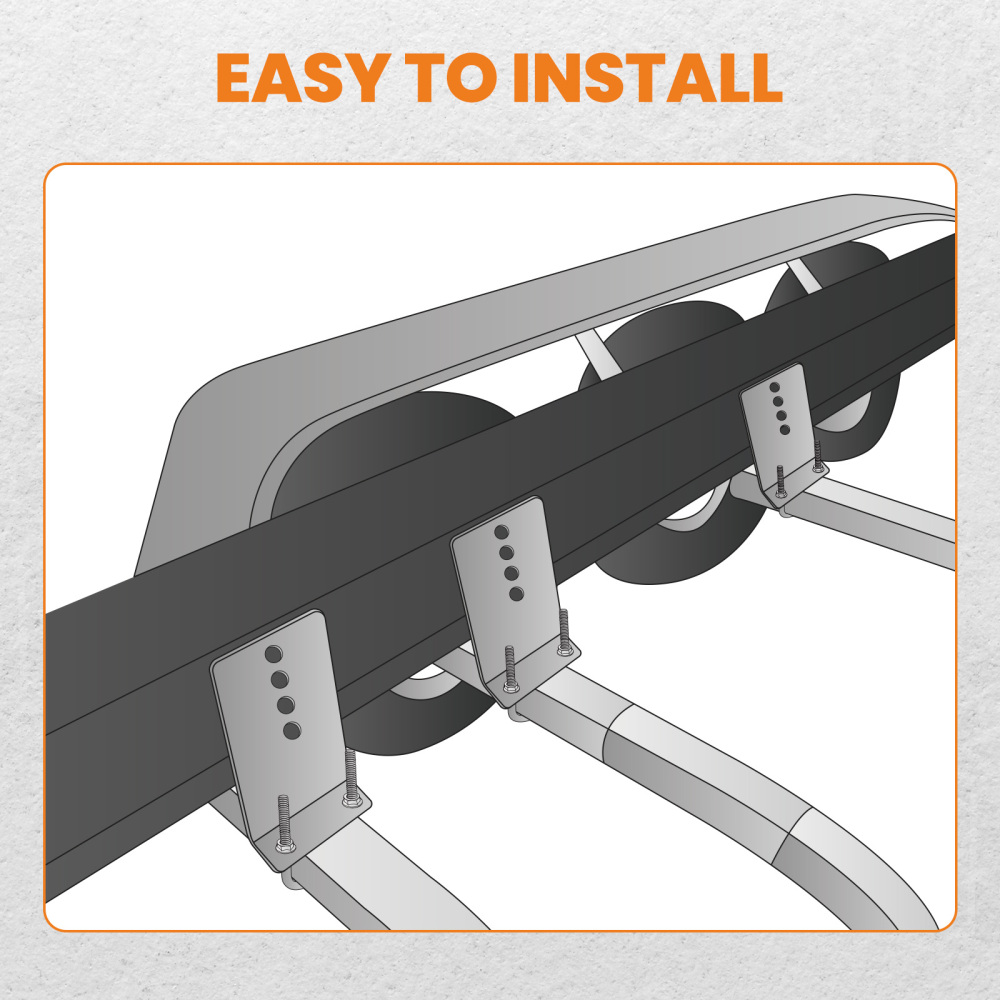 EASY TO INSTALL