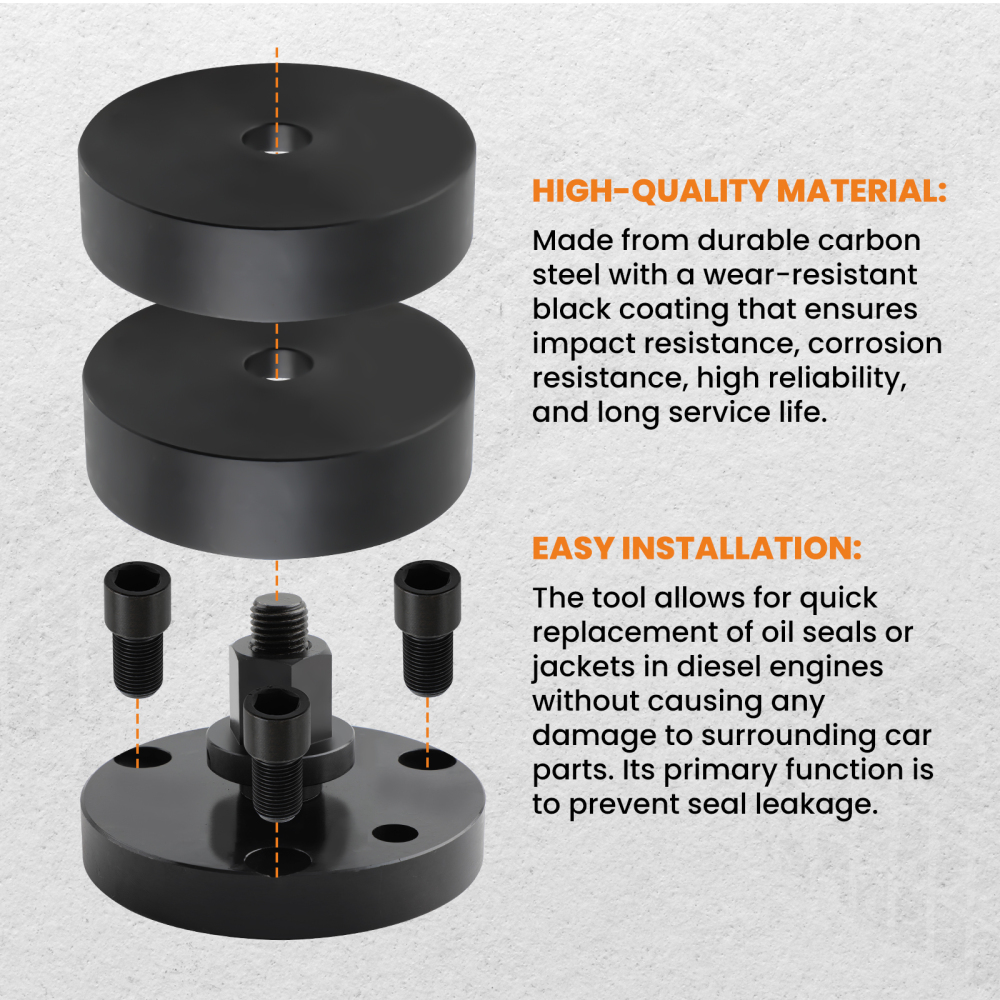 HIGH-QUALITY MATERIAL:

Made from durable carbon steel with a wear-resistant black coating that ensures impact resistance, corrosion resistance, high reliability, and long service life.

EASY INSTALLATION:

The tool allows for quick replacement of oil seals or jackets in diesel engines without causing any damage to surrounding car parts. Its primary function is to prevent seal leakage.