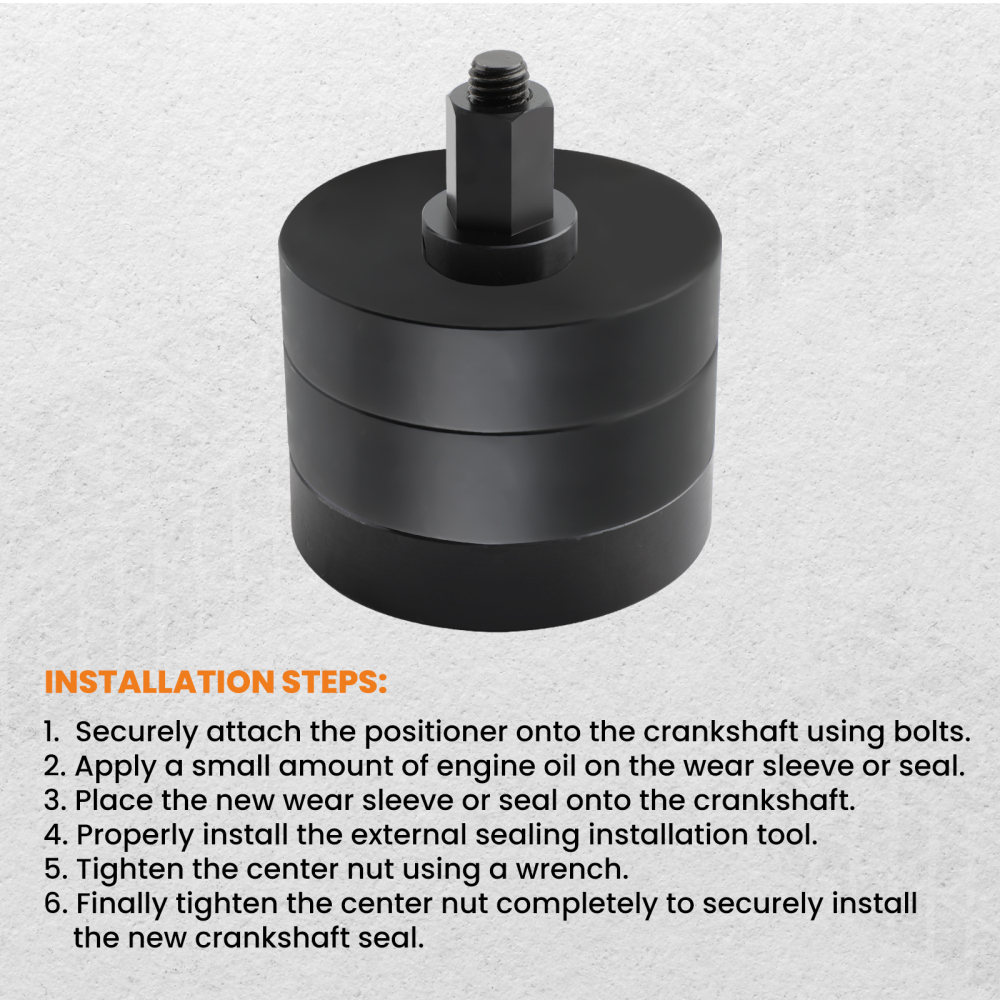 INSTALLATION STEPS:

1. Securely attach the positioner onto the crankshaft using bolts.
2. Apply a small amount of engine oil on the wear sleeve or seal.
3. Place the new wear sleeve or seal onto the crankshaft.
4. Properly install the external sealing installation tool.
5. Tighten the center nut using a wrench.
6. Finally tighten the center nut completely to securely install the new crankshaft seal.