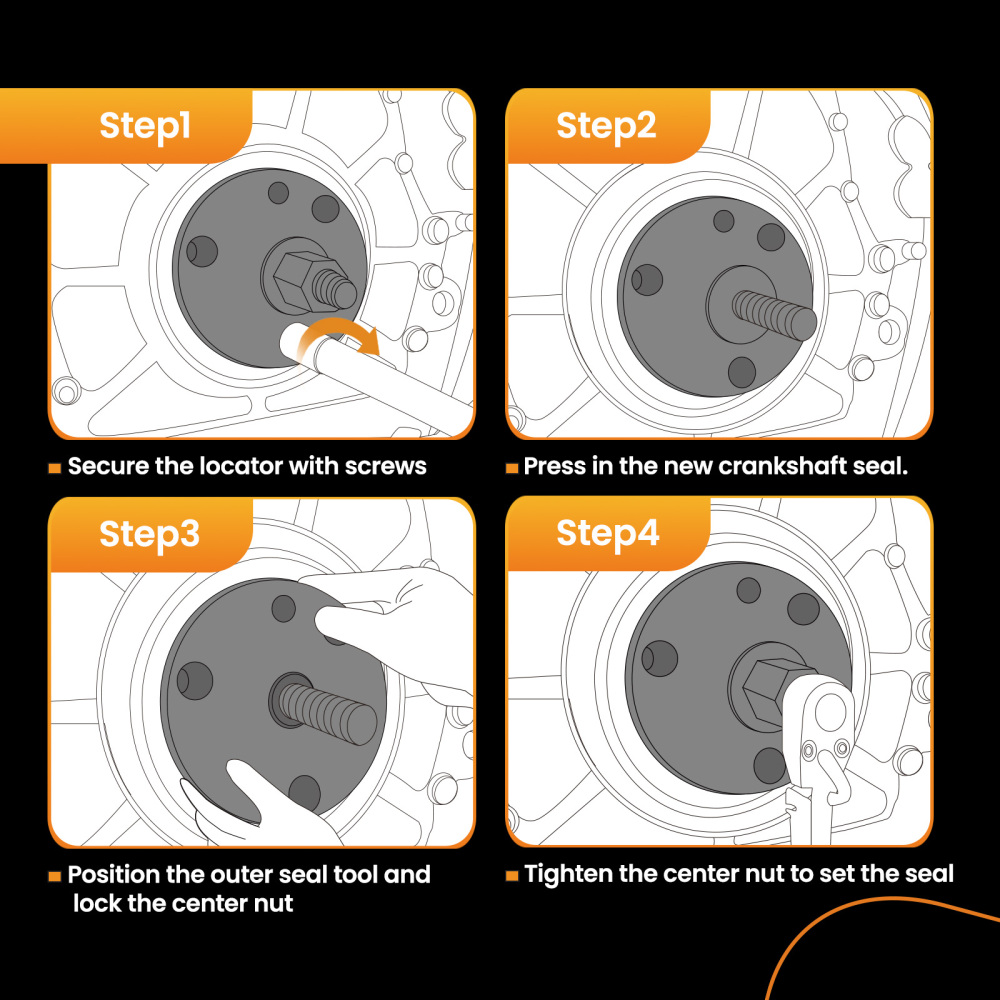 Step1

Secure the locator with screws

Step2

Press in the new crankshaft seal.

Step3

Position the outer seal tool and lock the center nut

Step4

Tighten the center nut to set the seal