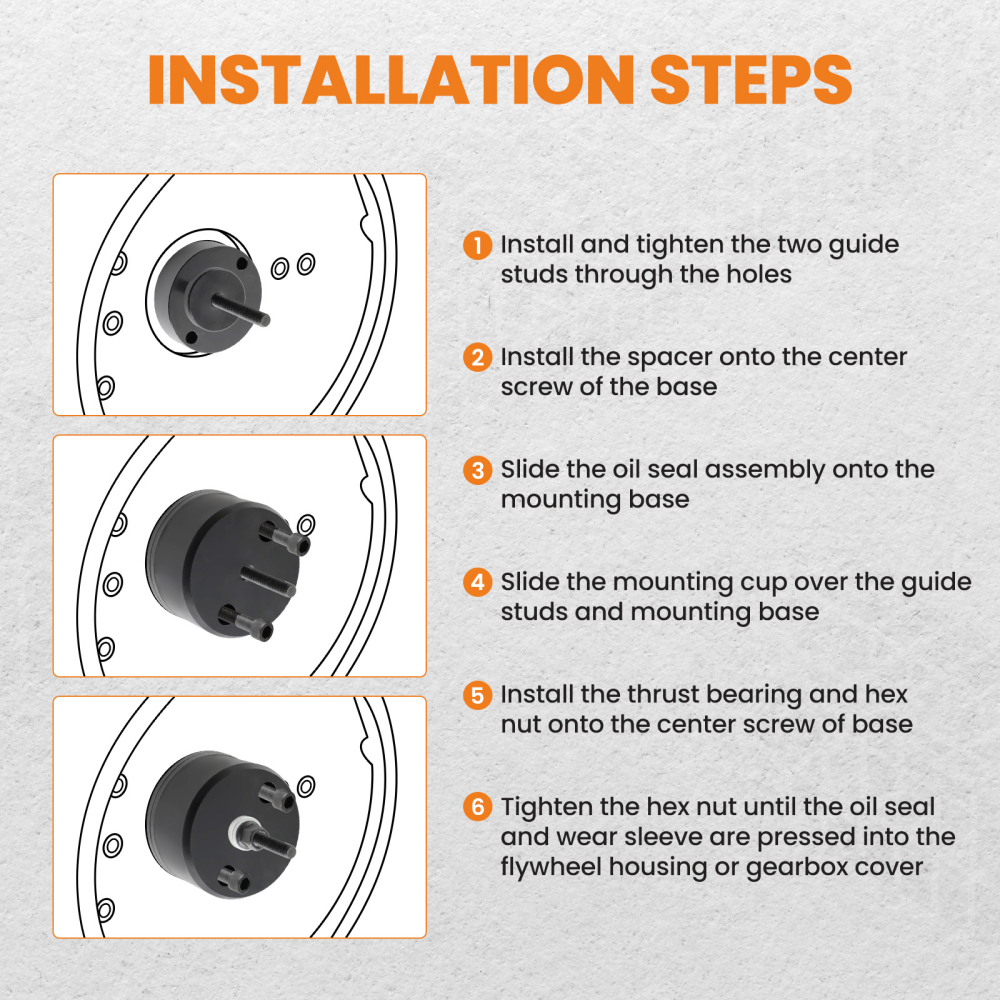 INSTALLATION STEPS

1 Install and tighten the two guide studs through the holes

2 Install the spacer onto the center screw of the base

3 Slide the oil seal assembly onto the mounting base

4 Slide the mounting cup over the guide studs and mounting base

5 Install the thrust bearing and hex nut onto the center screw of base

6 Tighten the hex nut until the oil seal and wear sleeve are pressed into the flywheel housing or gearbox cover