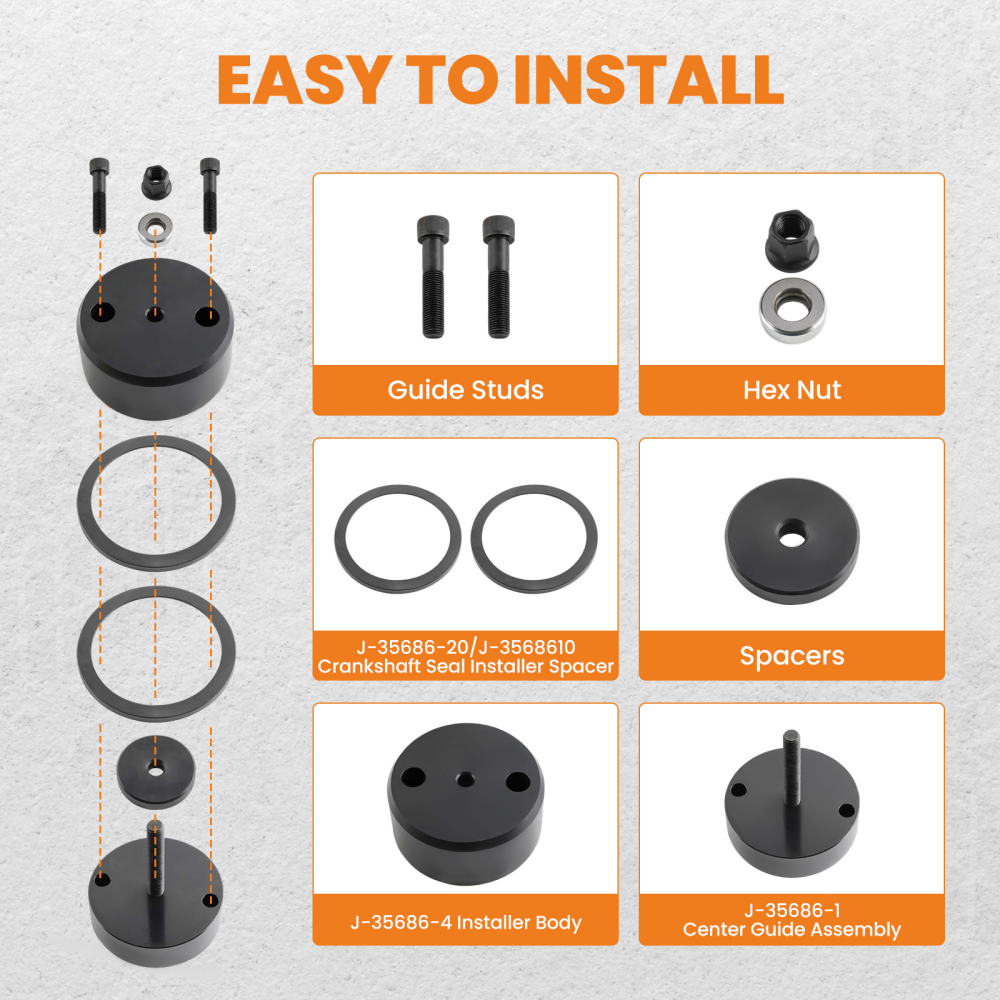 EASY TO INSTALL

Guide Studs

Hex Nut

J-35686-20/J-3568610
Crankshaft Seal Installer Spacer

Spacers

J-35686-4 Installer Body

J-35686-1
Center Guide Assembly