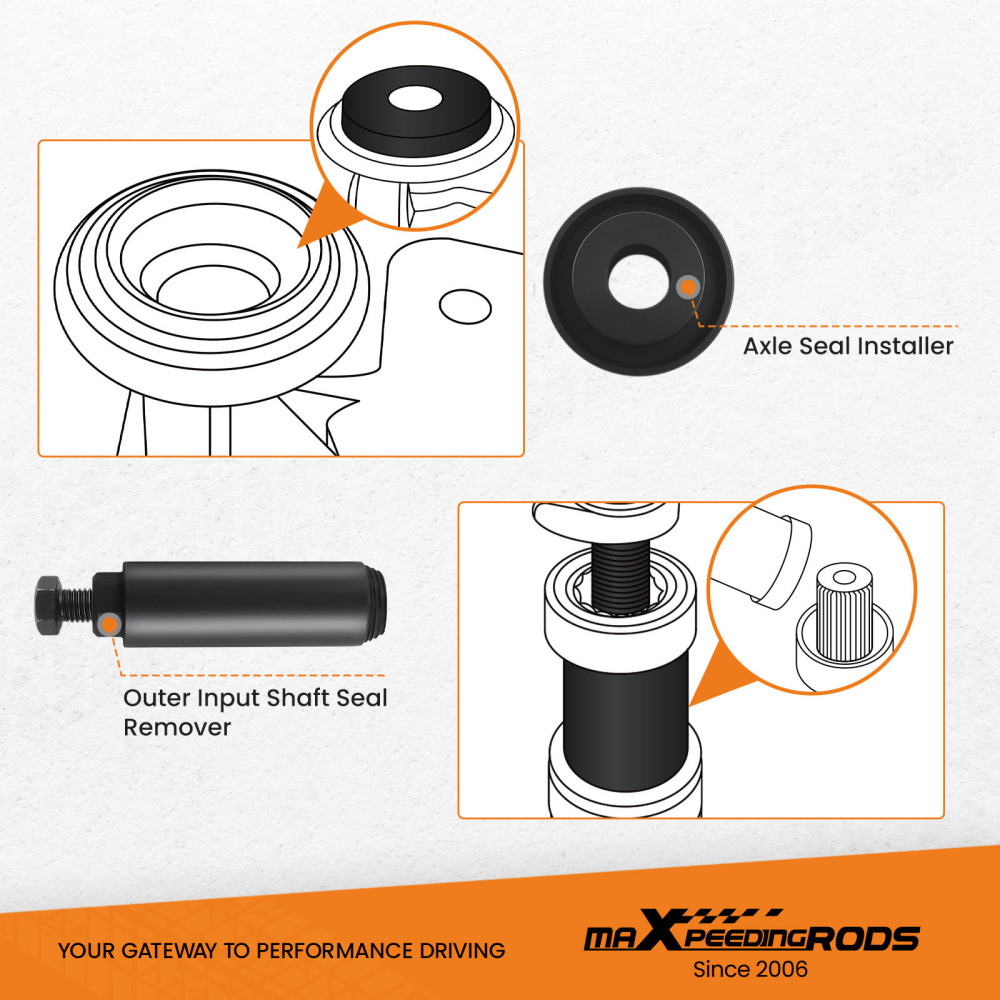 Axle Seal Installer

Outer Input Shaft Seal Remover

YOUR GATEWAY TO PERFORMANCE DRIVING

maXpeedingRODS
Since 2006