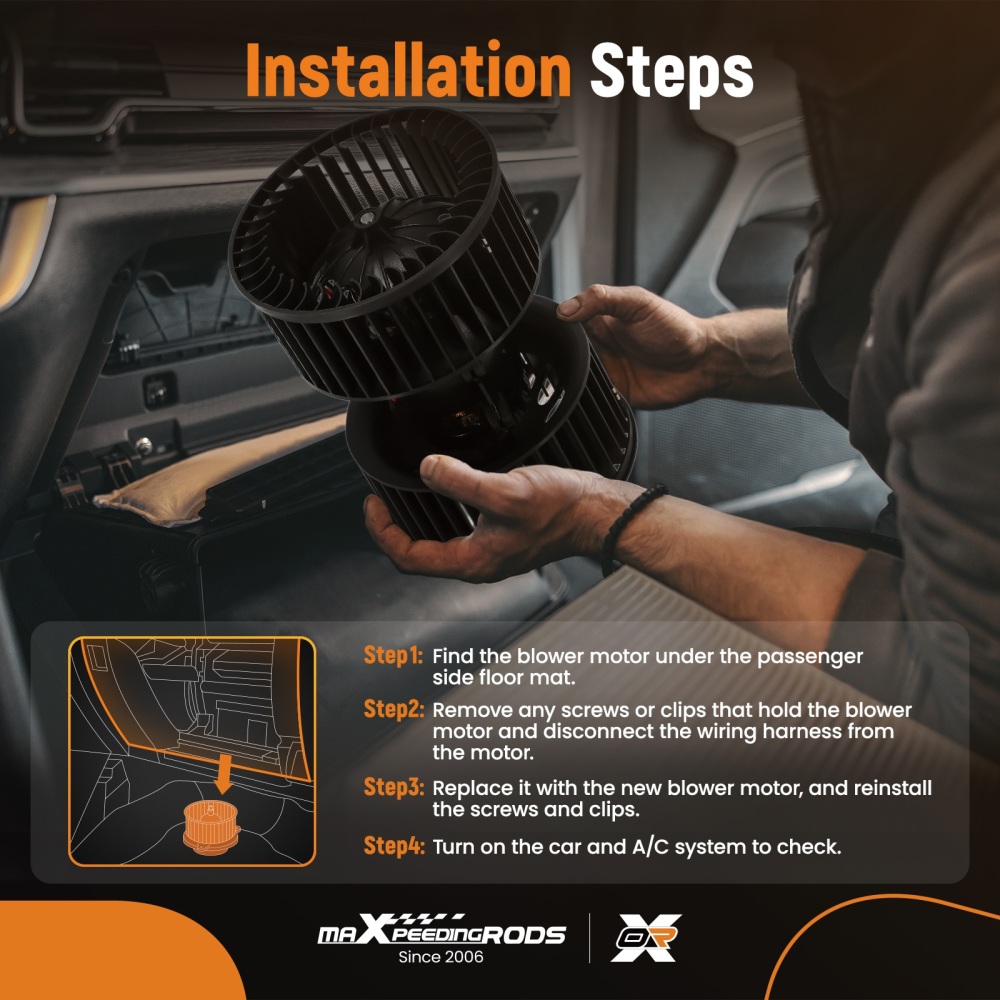 Installation Steps

Step1: Find the blower motor under the passenger side floor mat.

Step2: Remove any screws or clips that hold the blower motor and disconnect the wiring harness from the motor.

Step3: Replace it with the new blower motor, and reinstall the screws and clips.

Step4: Turn on the car and A/C system to check.

maXpeedingRODS
Since 2006

OR