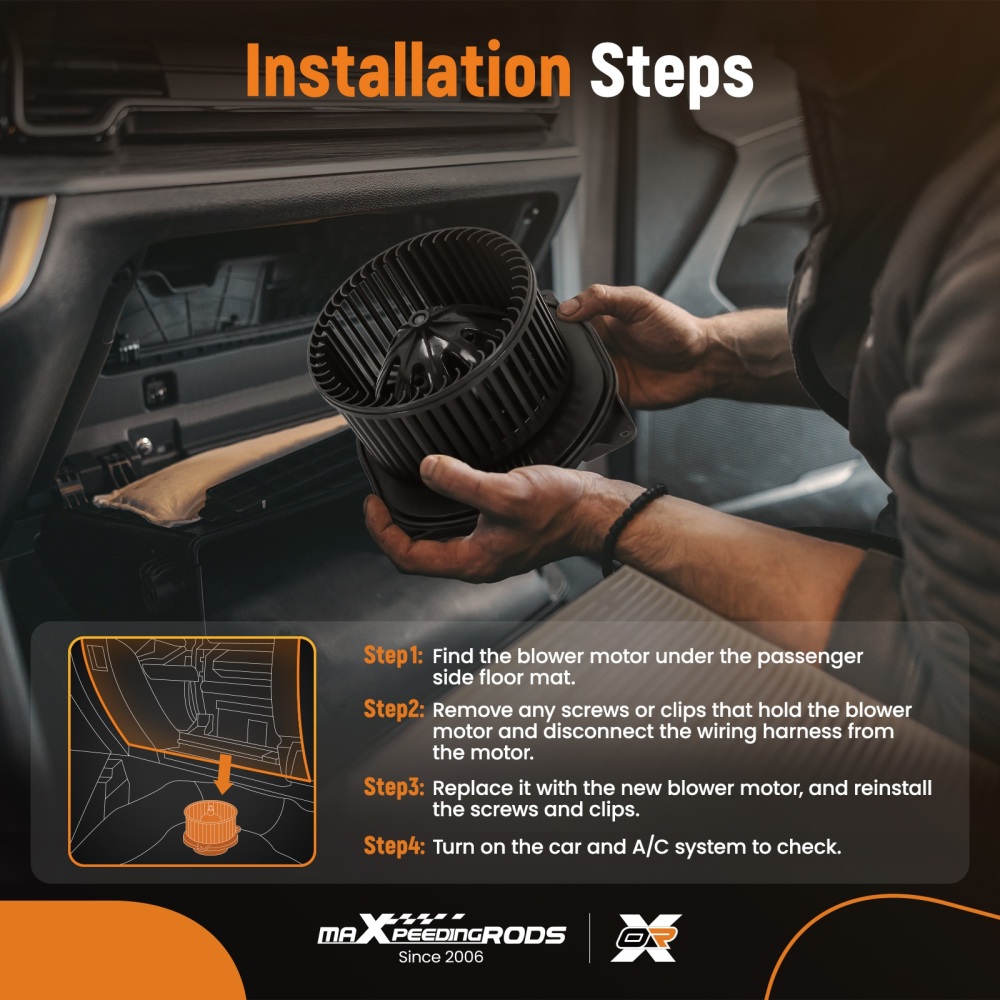 Installation Steps

Step1: Find the blower motor under the passenger side floor mat.

Step2: Remove any screws or clips that hold the blower motor and disconnect the wiring harness from the motor.

Step3: Replace it with the new blower motor, and reinstall the screws and clips.

Step4: Turn on the car and A/C system to check.

maXpeedingRODS
Since 2006

OR