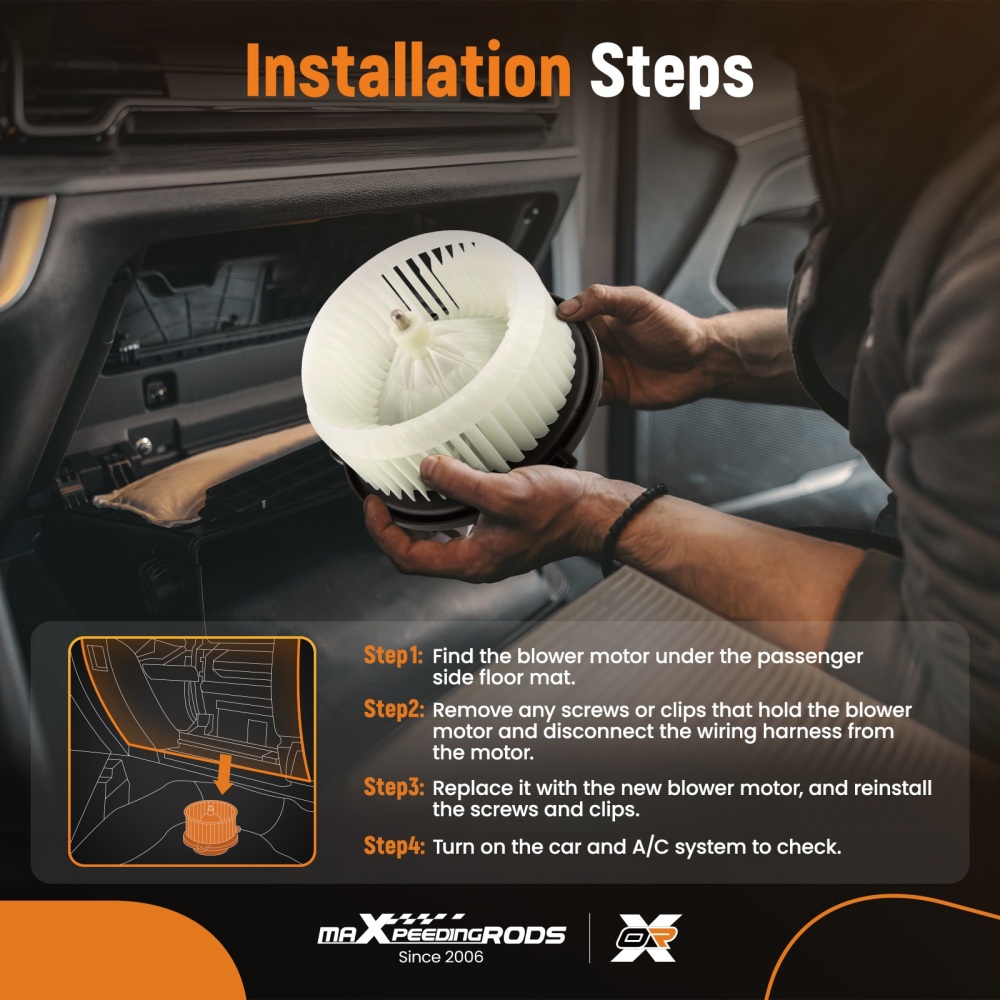 Installation Steps

Step1: Find the blower motor under the passenger side floor mat.

Step2: Remove any screws or clips that hold the blower motor and disconnect the wiring harness from the motor.

Step3: Replace it with the new blower motor, and reinstall the screws and clips.

Step4: Turn on the car and A/C system to check.

maXpeedingRODS
Since 2006

OR