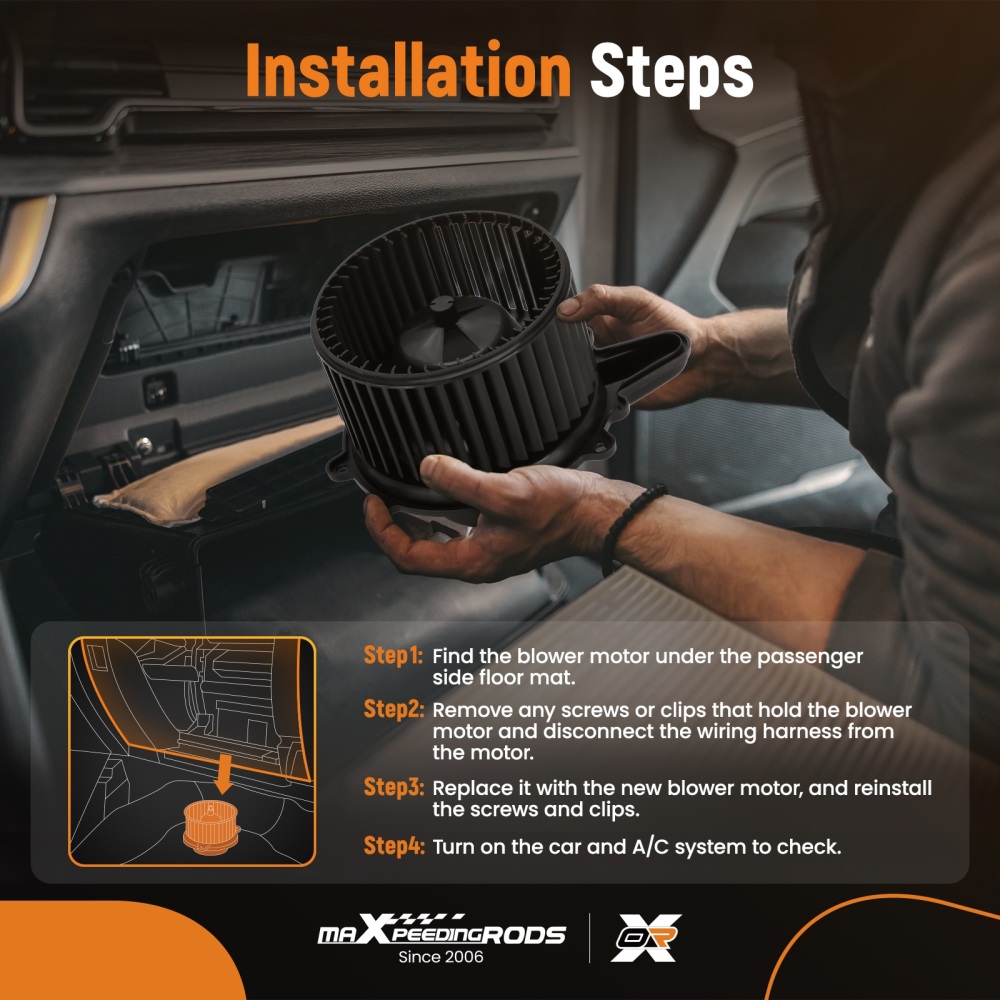 Installation Steps

Step1: Find the blower motor under the passenger side floor mat.

Step2: Remove any screws or clips that hold the blower motor and disconnect the wiring harness from the motor.

Step3: Replace it with the new blower motor, and reinstall the screws and clips.

Step4: Turn on the car and A/C system to check.

maXpeedingRODS
Since 2006

OR