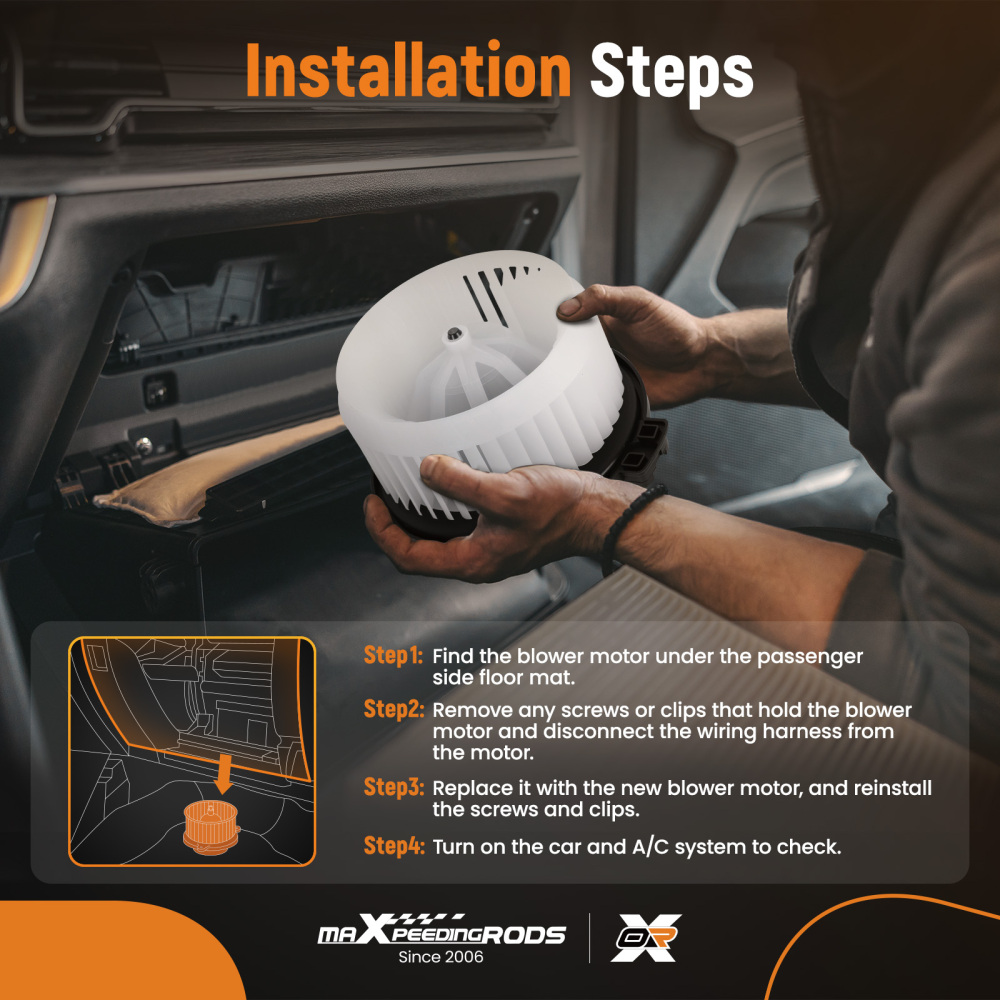 Installation Steps

Step1: Find the blower motor under the passenger side floor mat.

Step2: Remove any screws or clips that hold the blower motor and disconnect the wiring harness from the motor.

Step3: Replace it with the new blower motor, and reinstall the screws and clips.

Step4: Turn on the car and A/C system to check.

maXpeedingRODS
Since 2006

OR