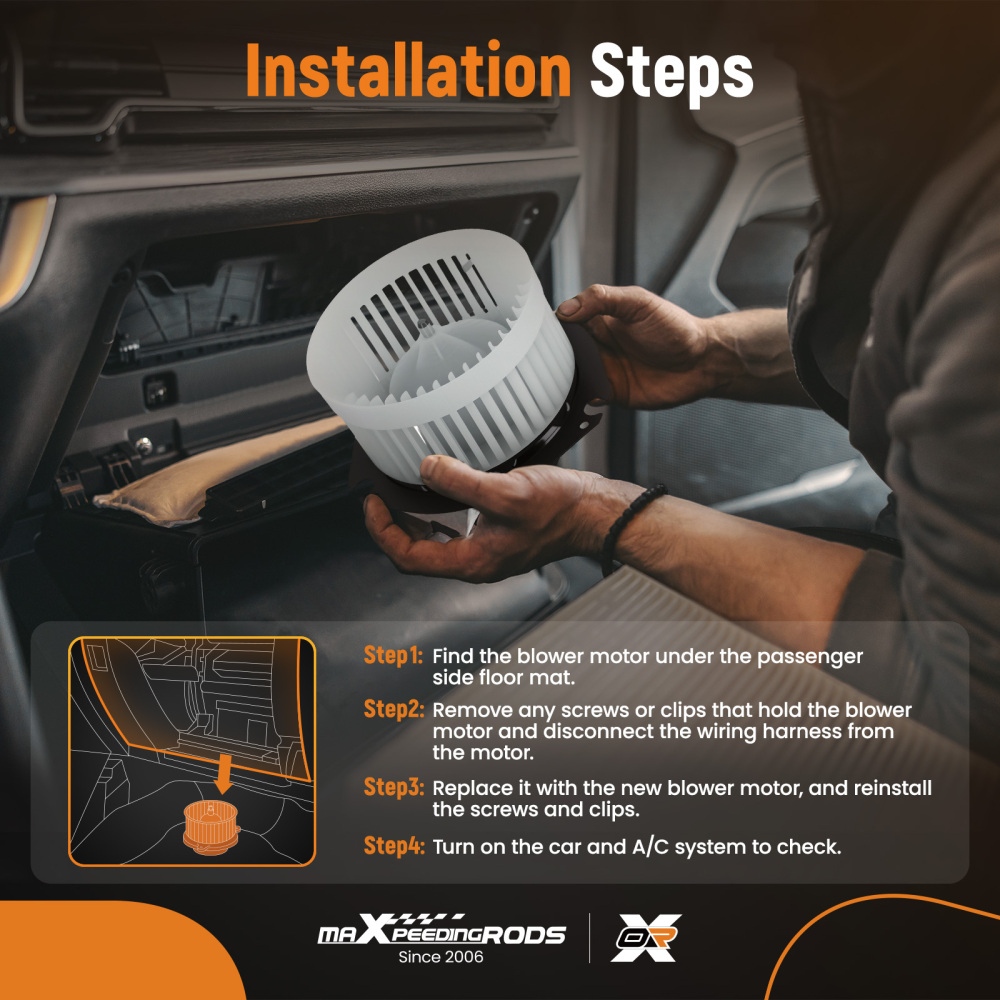 Installation Steps

Step1: Find the blower motor under the passenger side floor mat.

Step2: Remove any screws or clips that hold the blower motor and disconnect the wiring harness from the motor.

Step3: Replace it with the new blower motor, and reinstall the screws and clips.

Step4: Turn on the car and A/C system to check.

maXpeedingRODS
Since 2006

OR