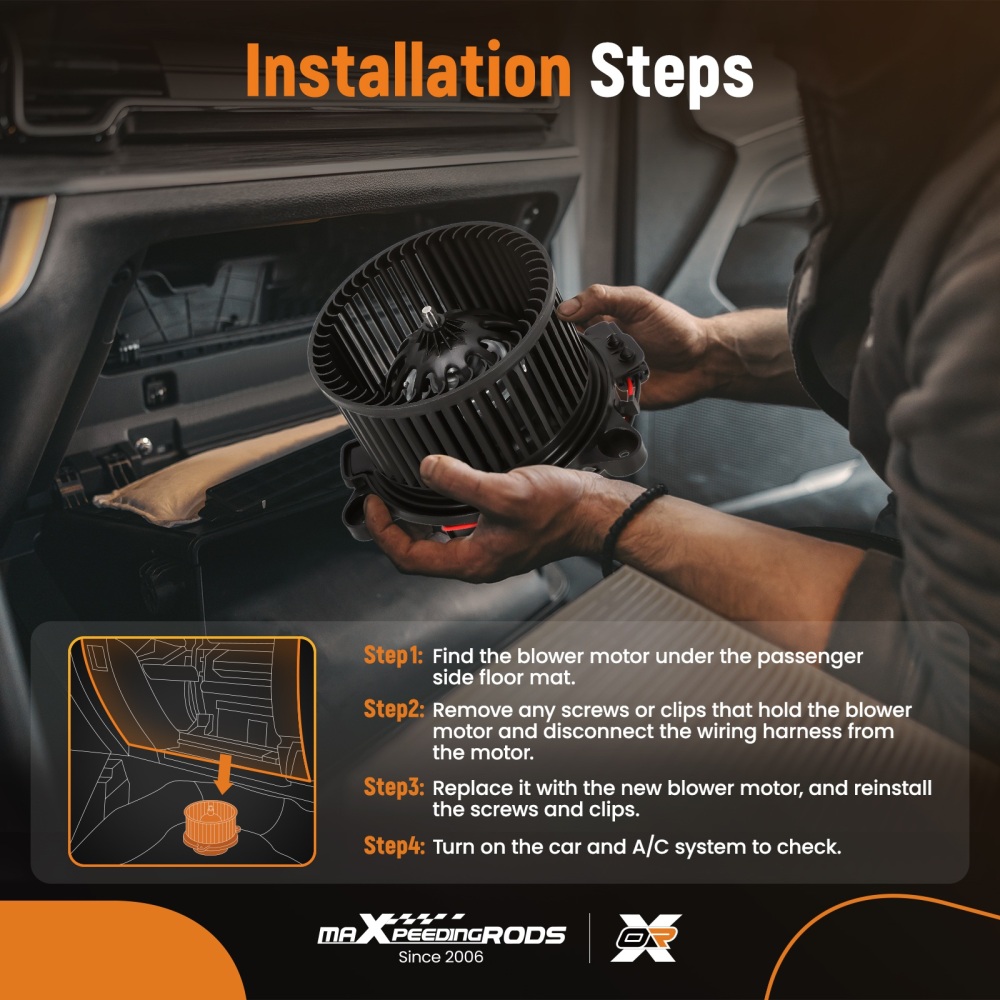 Installation Steps

Step1: Find the blower motor under the passenger side floor mat.

Step2: Remove any screws or clips that hold the blower motor and disconnect the wiring harness from the motor.

Step3: Replace it with the new blower motor, and reinstall the screws and clips.

Step4: Turn on the car and A/C system to check.

maXpeedingRODS
Since 2006

OR