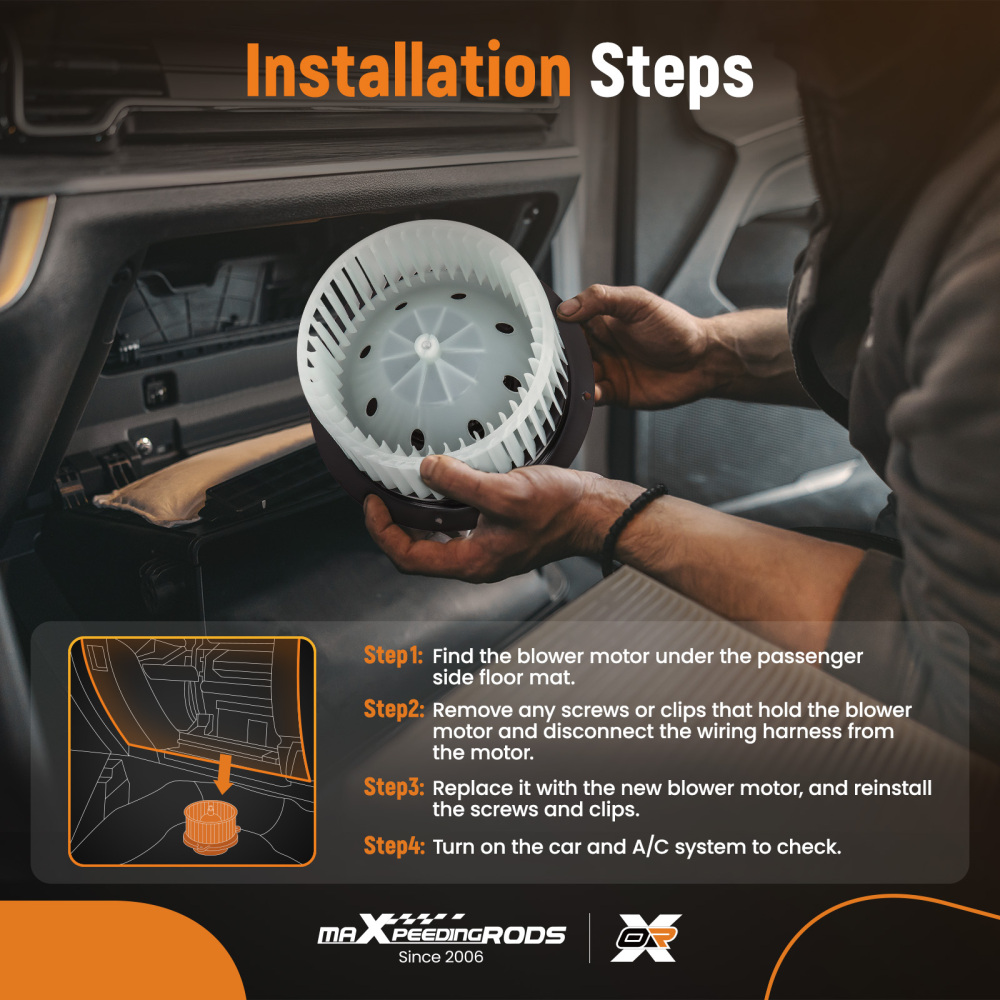 Installation Steps

Step1: Find the blower motor under the passenger side floor mat.

Step2: Remove any screws or clips that hold the blower motor and disconnect the wiring harness from the motor.

Step3: Replace it with the new blower motor, and reinstall the screws and clips.

Step4: Turn on the car and A/C system to check.

maXpeedingRODS
Since 2006

OR