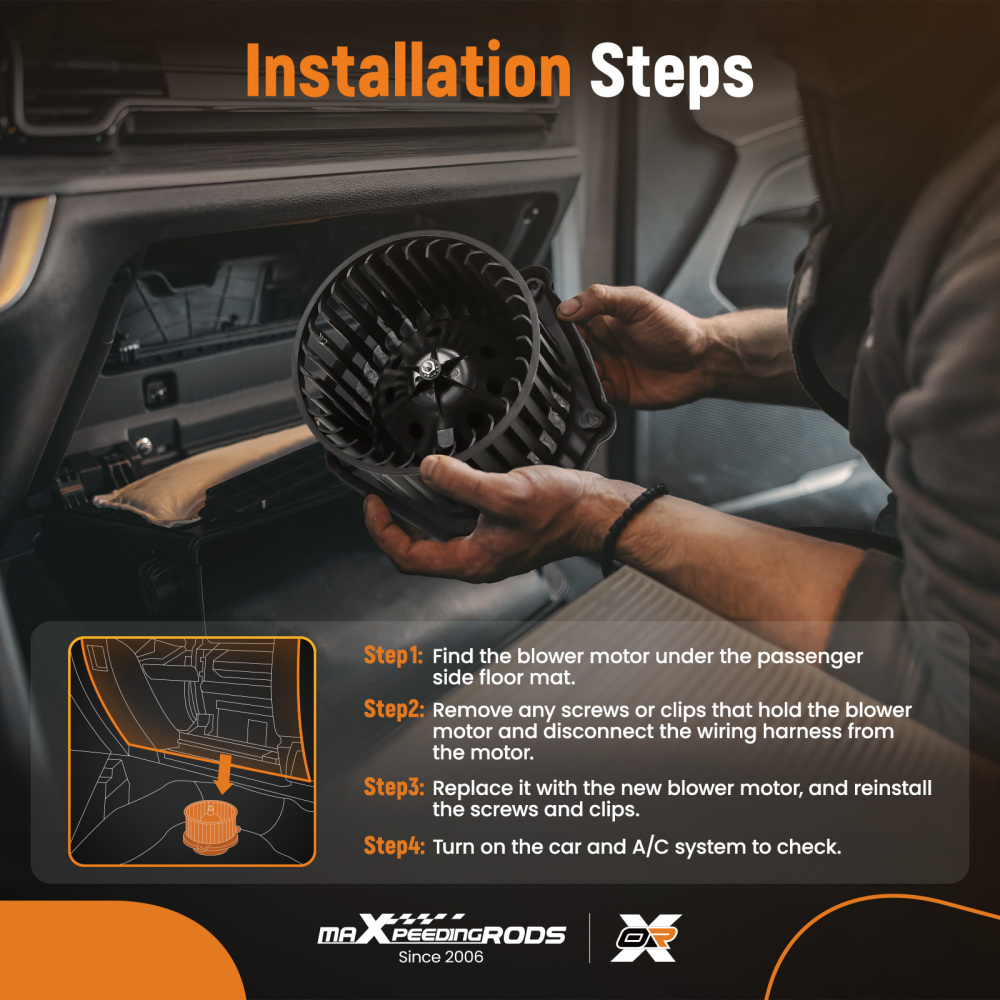 Installation Steps

Step1: Find the blower motor under the passenger side floor mat.

Step2: Remove any screws or clips that hold the blower motor and disconnect the wiring harness from the motor.

Step3: Replace it with the new blower motor, and reinstall the screws and clips.

Step4: Turn on the car and A/C system to check.

maXpeedingRODS
Since 2006

OR