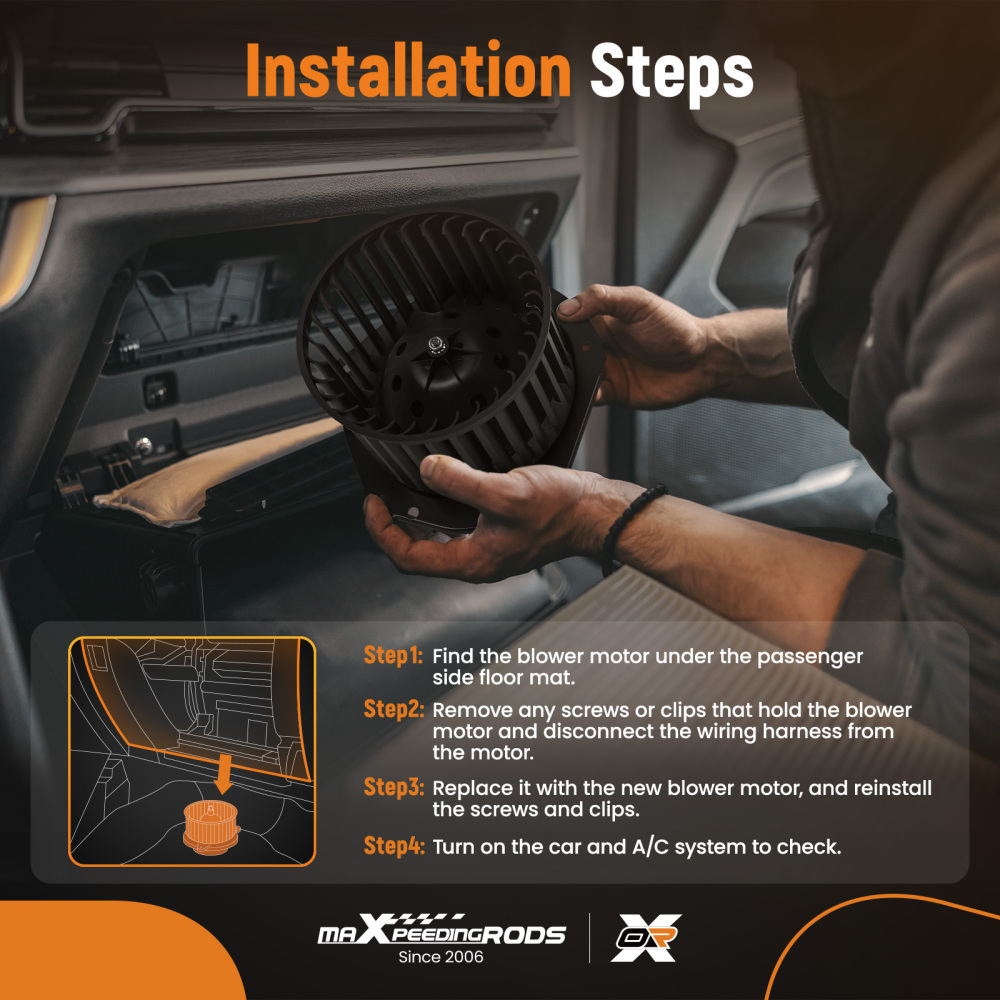 Installation Steps

Step1: Find the blower motor under the passenger side floor mat.

Step2: Remove any screws or clips that hold the blower motor and disconnect the wiring harness from the motor.

Step3: Replace it with the new blower motor, and reinstall the screws and clips.

Step4: Turn on the car and A/C system to check.

maXpeedingRODS
Since 2006

OR