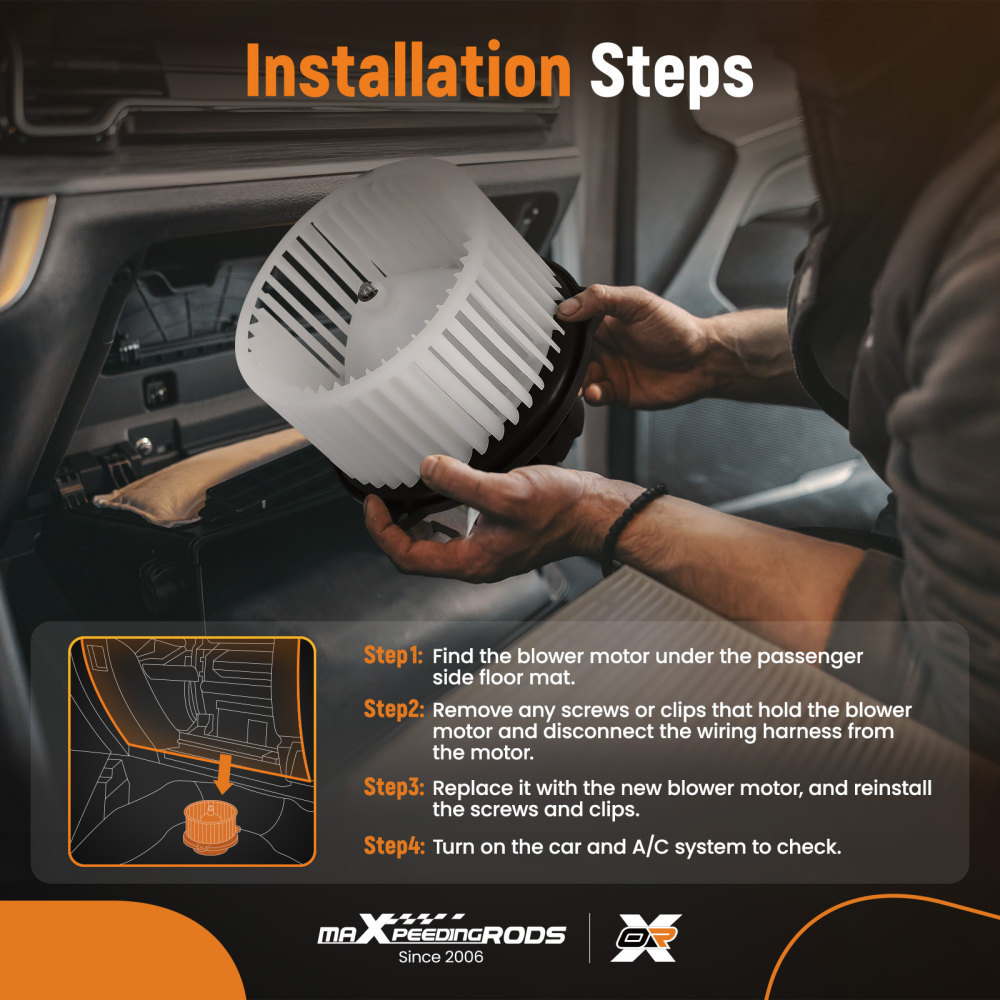 Installation Steps

Step1: Find the blower motor under the passenger side floor mat.

Step2: Remove any screws or clips that hold the blower motor and disconnect the wiring harness from the motor.

Step3: Replace it with the new blower motor, and reinstall the screws and clips.

Step4: Turn on the car and A/C system to check.

maXpeedingRODS
Since 2006

OR