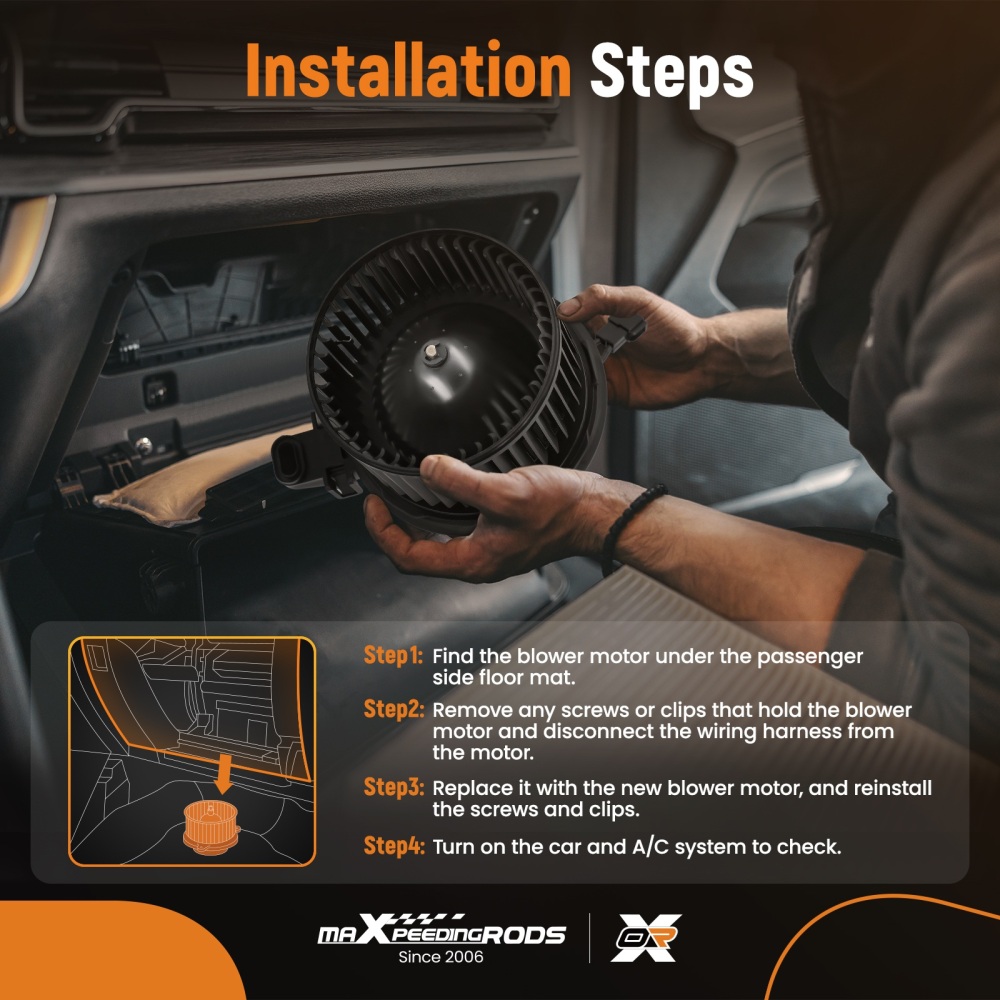 Installation Steps

Step1: Find the blower motor under the passenger side floor mat.

Step2: Remove any screws or clips that hold the blower motor and disconnect the wiring harness from the motor.

Step3: Replace it with the new blower motor, and reinstall the screws and clips.

Step4: Turn on the car and A/C system to check.

maXpeedingRODS
Since 2006

OR