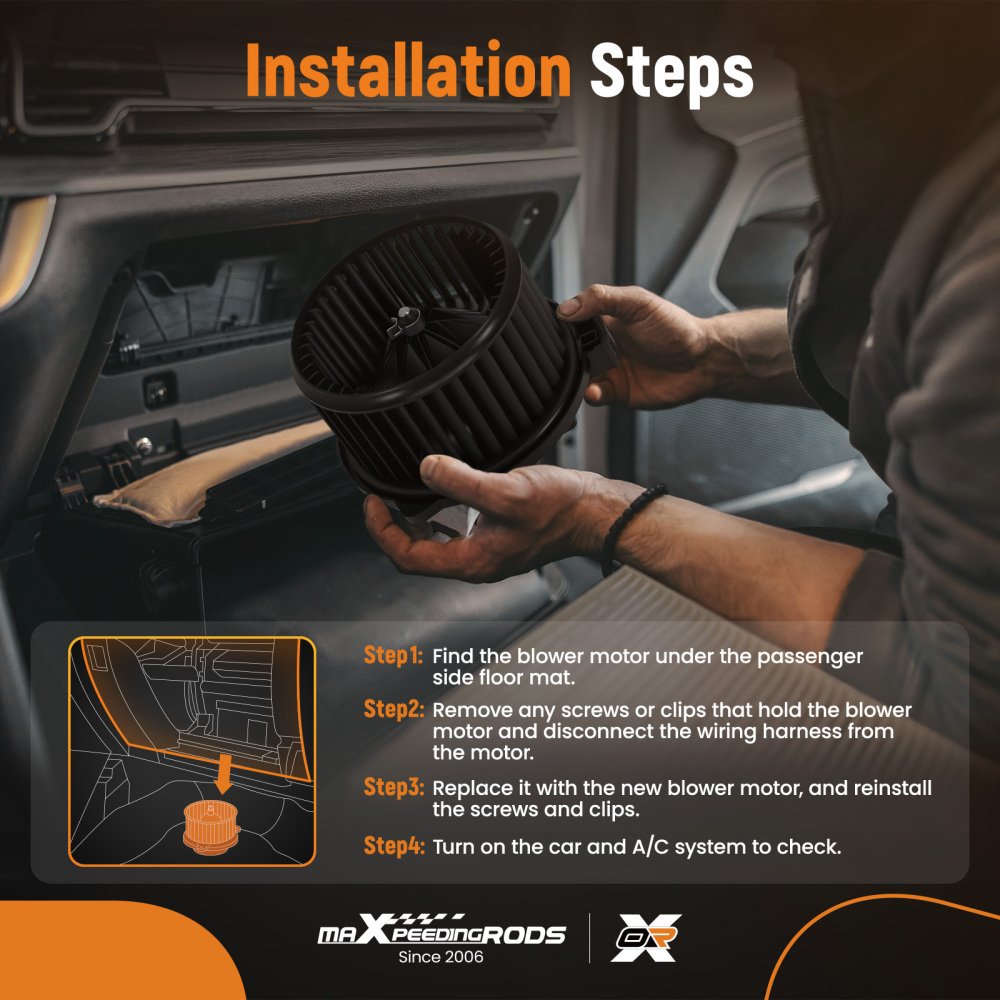 Installation Steps

Step1: Find the blower motor under the passenger side floor mat.

Step2: Remove any screws or clips that hold the blower motor and disconnect the wiring harness from the motor.

Step3: Replace it with the new blower motor, and reinstall the screws and clips.

Step4: Turn on the car and A/C system to check.

maXpeedingRODS
Since 2006

OR