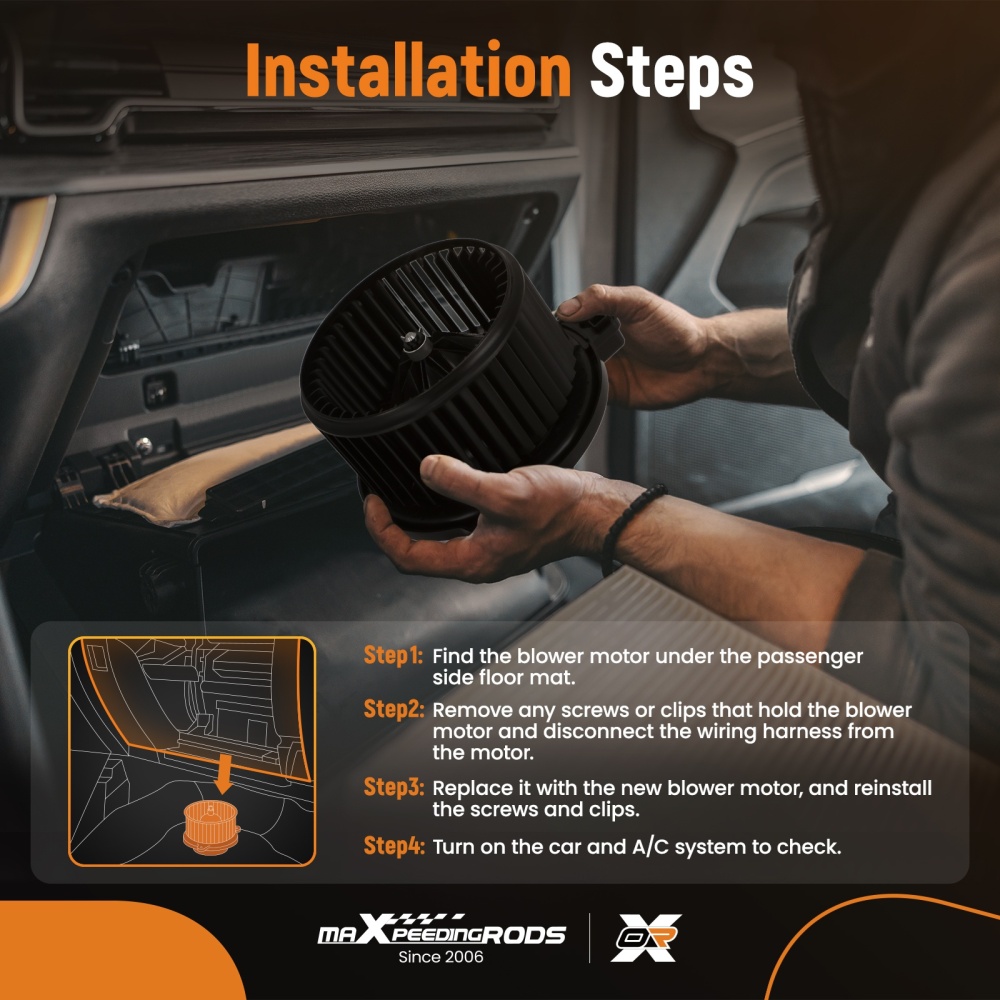 Installation Steps

Step1: Find the blower motor under the passenger side floor mat.

Step2: Remove any screws or clips that hold the blower motor and disconnect the wiring harness from the motor.

Step3: Replace it with the new blower motor, and reinstall the screws and clips.

Step4: Turn on the car and A/C system to check.

maXpeedingRODS
Since 2006

OR