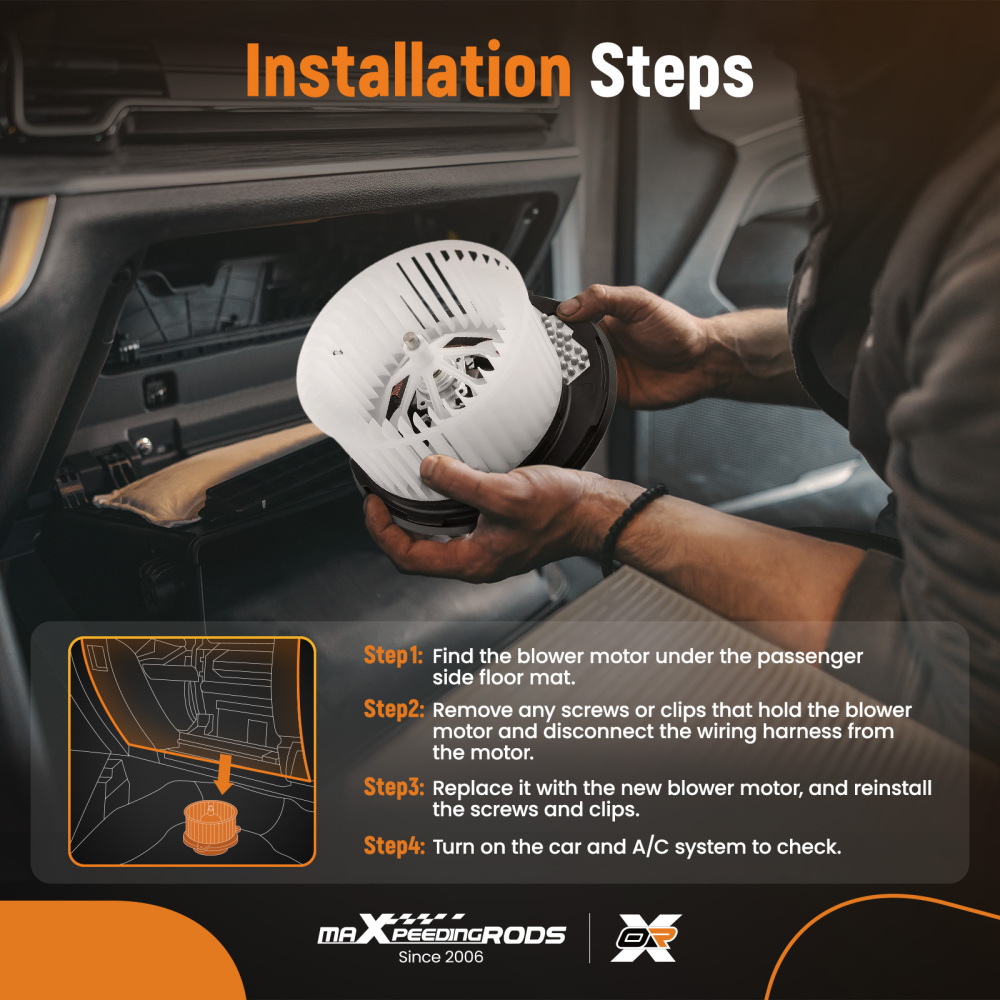 Installation Steps

Step1: Find the blower motor under the passenger side floor mat.

Step2: Remove any screws or clips that hold the blower motor and disconnect the wiring harness from the motor.

Step3: Replace it with the new blower motor, and reinstall the screws and clips.

Step4: Turn on the car and A/C system to check.

maXpeedingRODS
Since 2006

OR