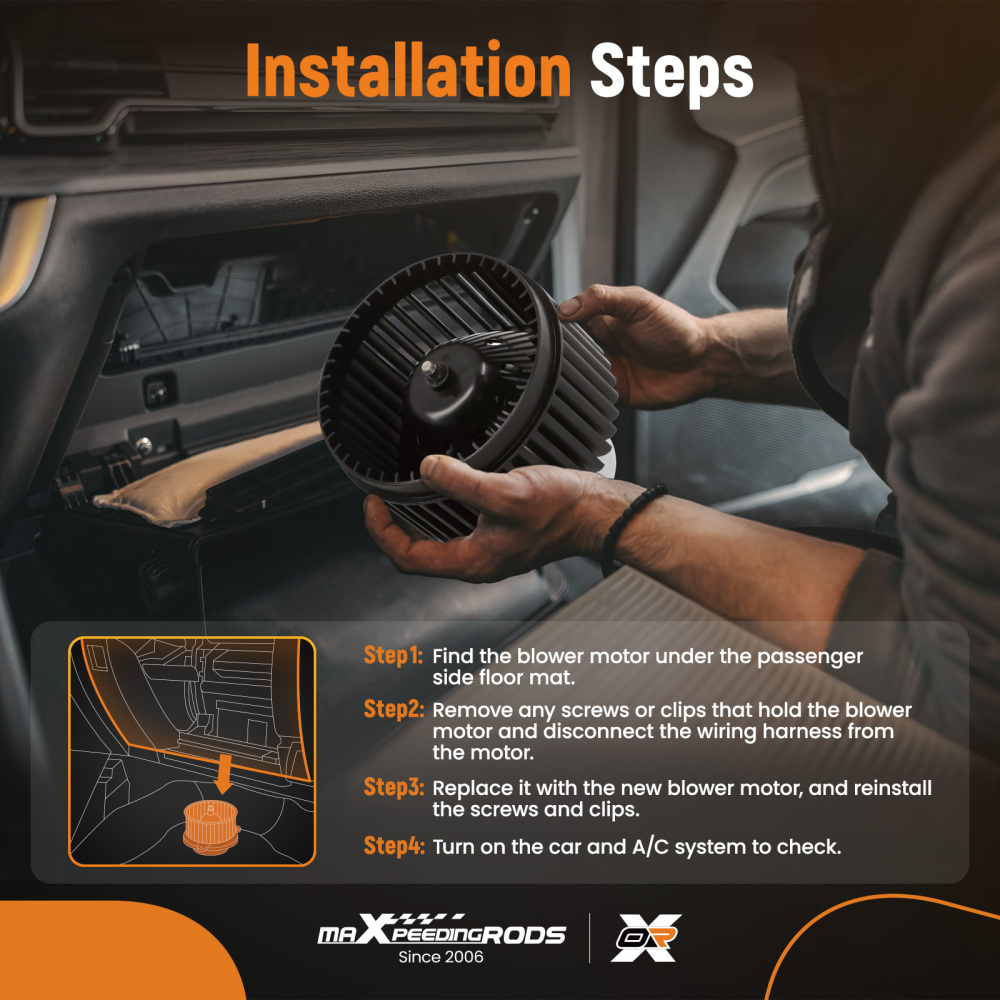 Installation Steps

Step1: Find the blower motor under the passenger side floor mat.

Step2: Remove any screws or clips that hold the blower motor and disconnect the wiring harness from the motor.

Step3: Replace it with the new blower motor, and reinstall the screws and clips.

Step4: Turn on the car and A/C system to check.

maXpeedingRODS
Since 2006

OR