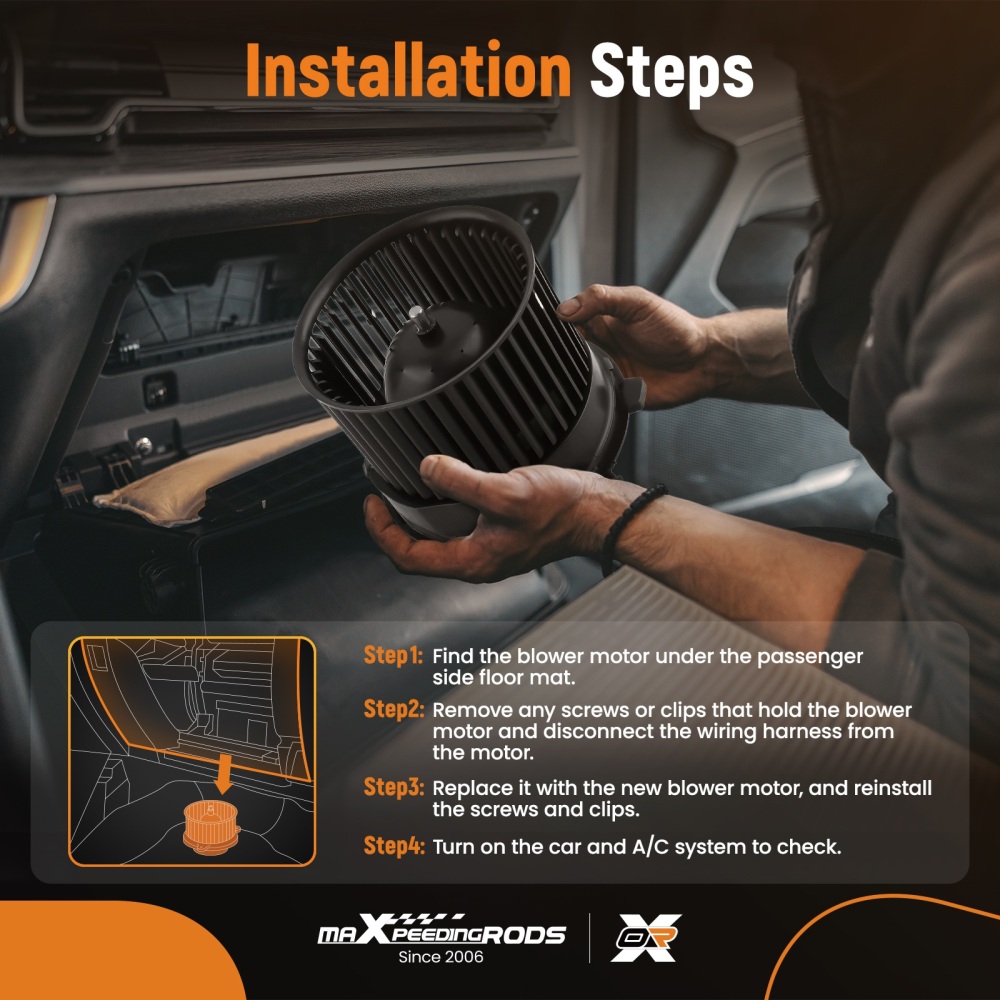 Installation Steps

Step1: Find the blower motor under the passenger side floor mat.

Step2: Remove any screws or clips that hold the blower motor and disconnect the wiring harness from the motor.

Step3: Replace it with the new blower motor, and reinstall the screws and clips.

Step4: Turn on the car and A/C system to check.

maXpeedingRODS
Since 2006

OR