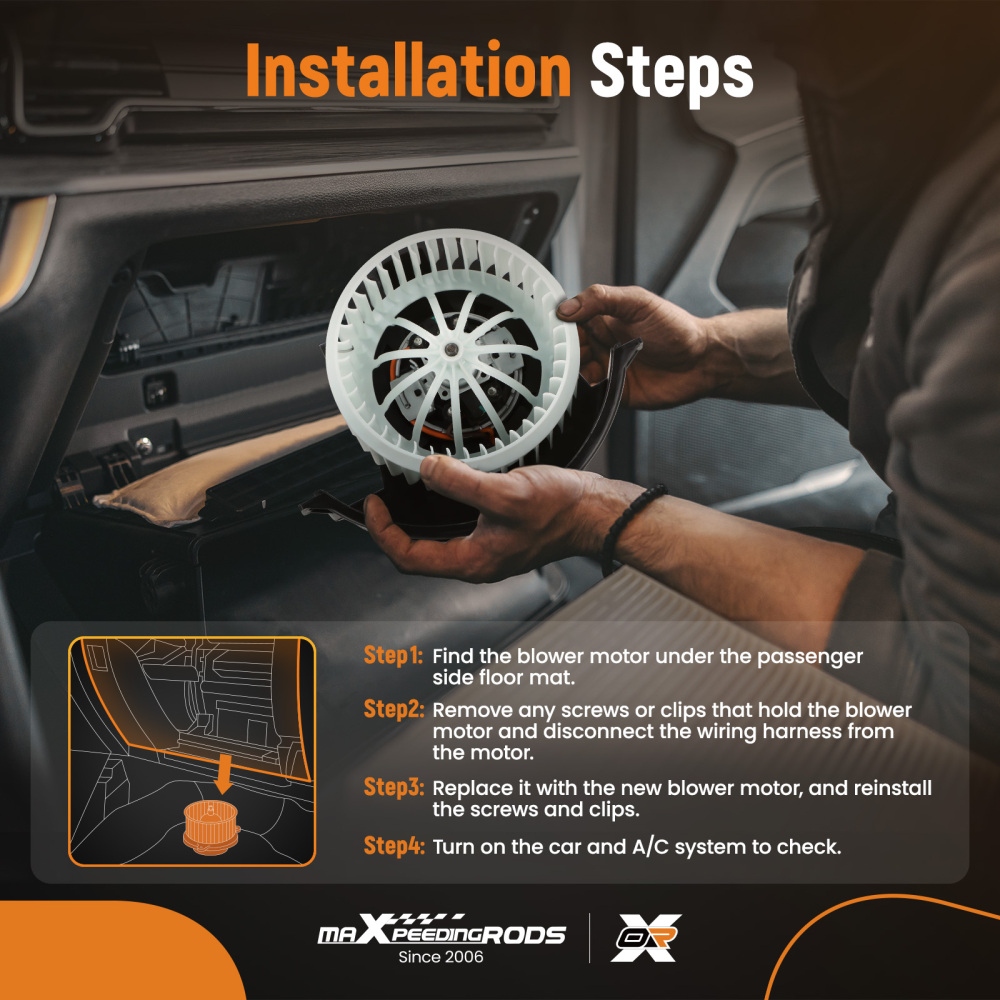 Installation Steps

Step1: Find the blower motor under the passenger side floor mat.

Step2: Remove any screws or clips that hold the blower motor and disconnect the wiring harness from the motor.

Step3: Replace it with the new blower motor, and reinstall the screws and clips.

Step4: Turn on the car and A/C system to check.

maXpeedingRODS
Since 2006

OR