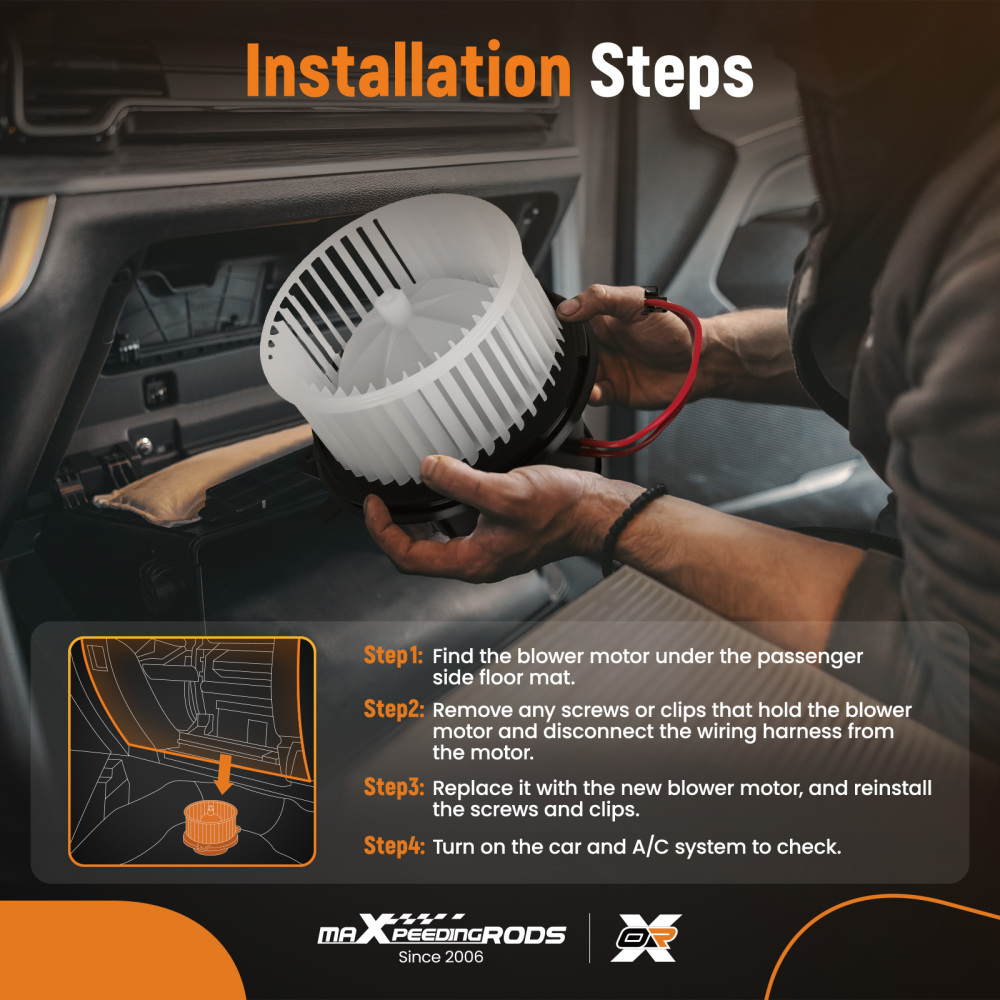 Installation Steps

Step1: Find the blower motor under the passenger side floor mat.

Step2: Remove any screws or clips that hold the blower motor and disconnect the wiring harness from the motor.

Step3: Replace it with the new blower motor, and reinstall the screws and clips.

Step4: Turn on the car and A/C system to check.

maXpeedingRODS
Since 2006

OR