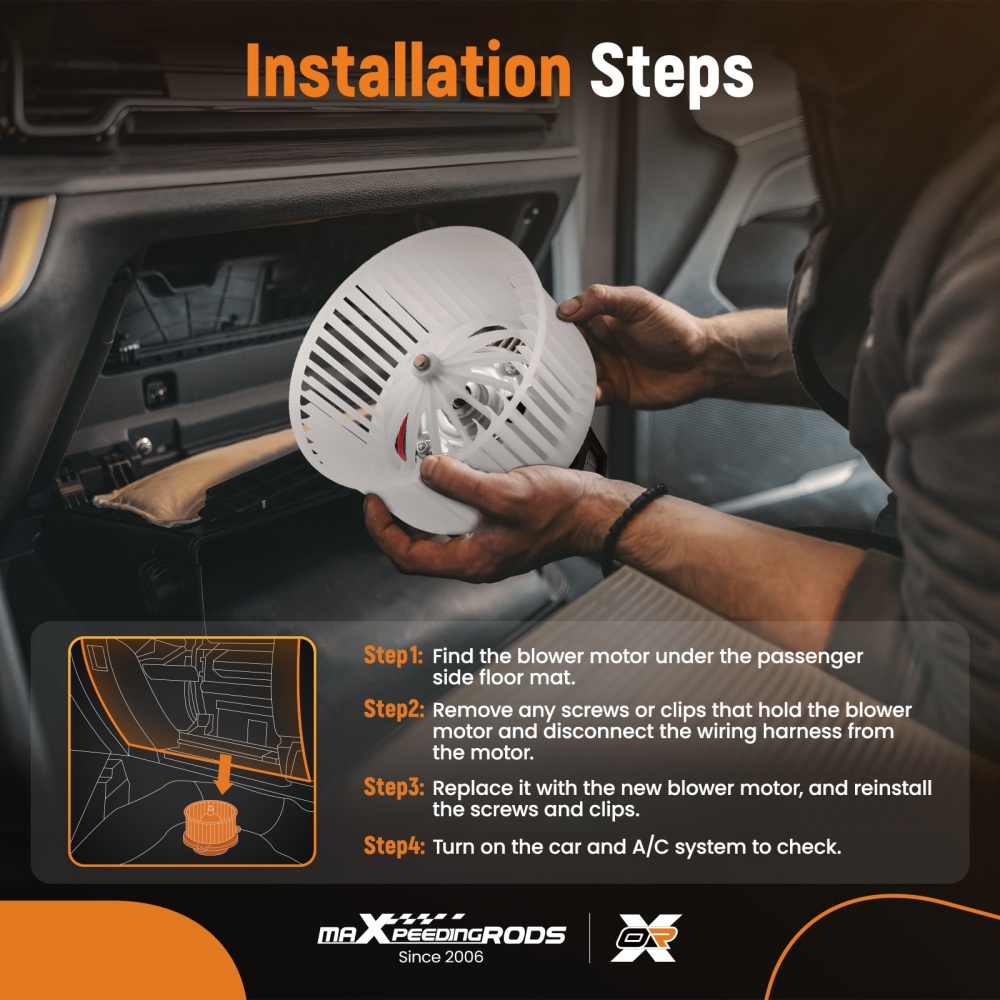 Installation Steps

Step1: Find the blower motor under the passenger side floor mat.

Step2: Remove any screws or clips that hold the blower motor and disconnect the wiring harness from the motor.

Step3: Replace it with the new blower motor, and reinstall the screws and clips.

Step4: Turn on the car and A/C system to check.

maXpeedingRODS
Since 2006

XOR