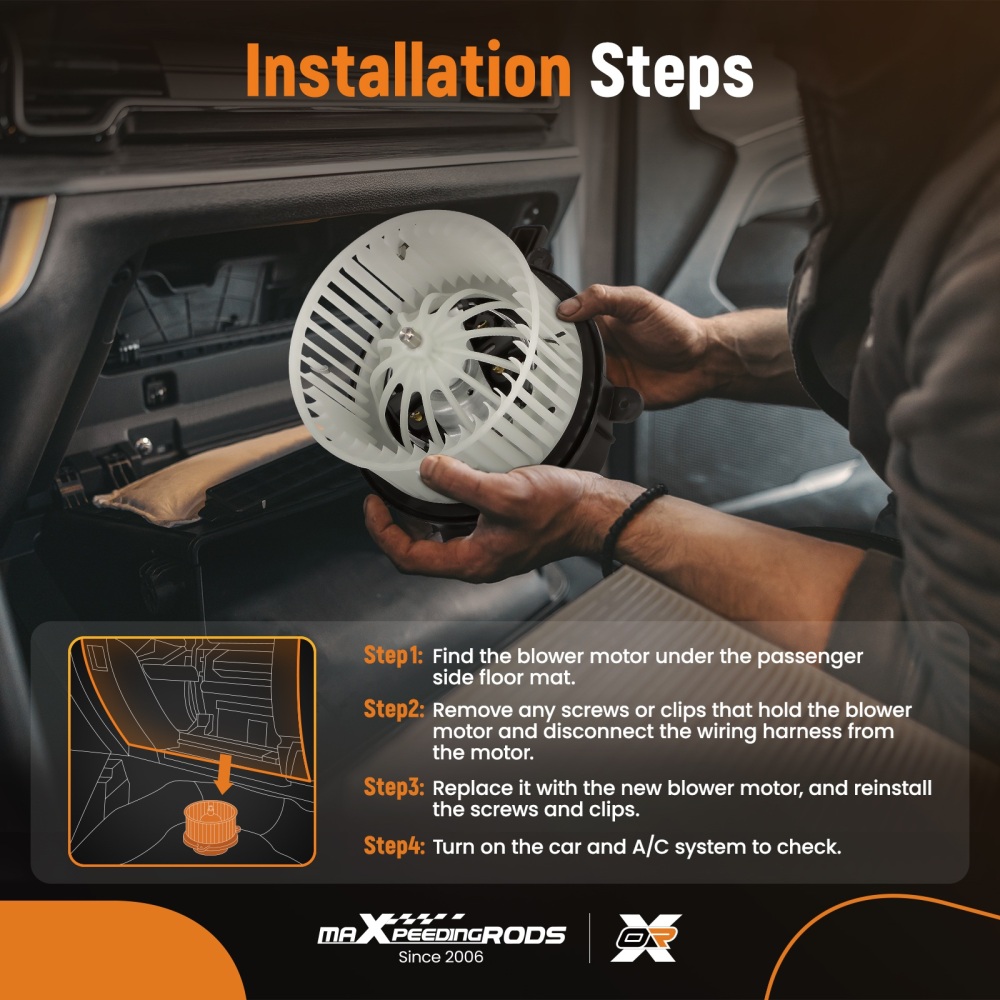 Installation Steps

Step1: Find the blower motor under the passenger side floor mat.

Step2: Remove any screws or clips that hold the blower motor and disconnect the wiring harness from the motor.

Step3: Replace it with the new blower motor, and reinstall the screws and clips.

Step4: Turn on the car and A/C system to check.

maXpeedingRODS
Since 2006

OR