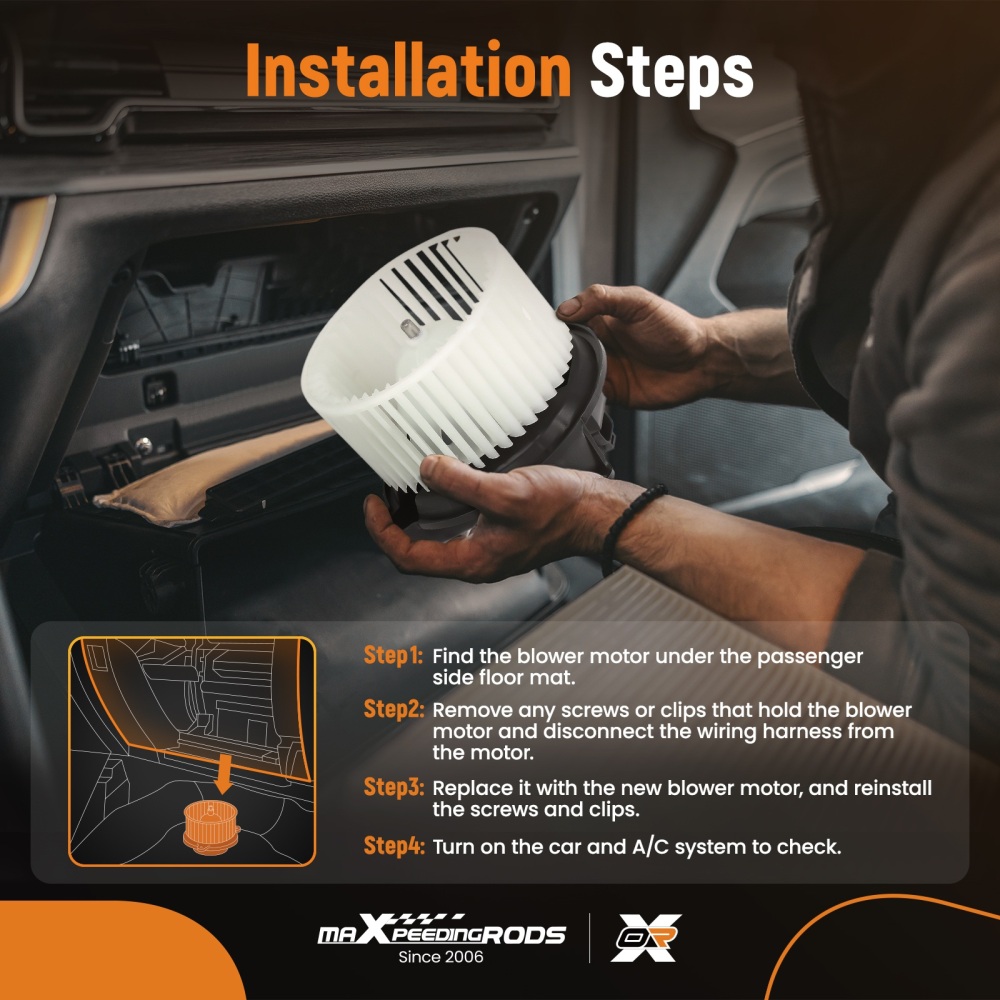 Installation Steps

Step1: Find the blower motor under the passenger side floor mat.

Step2: Remove any screws or clips that hold the blower motor and disconnect the wiring harness from the motor.

Step3: Replace it with the new blower motor, and reinstall the screws and clips.

Step4: Turn on the car and A/C system to check.

maXpeedingRODS
Since 2006

OR