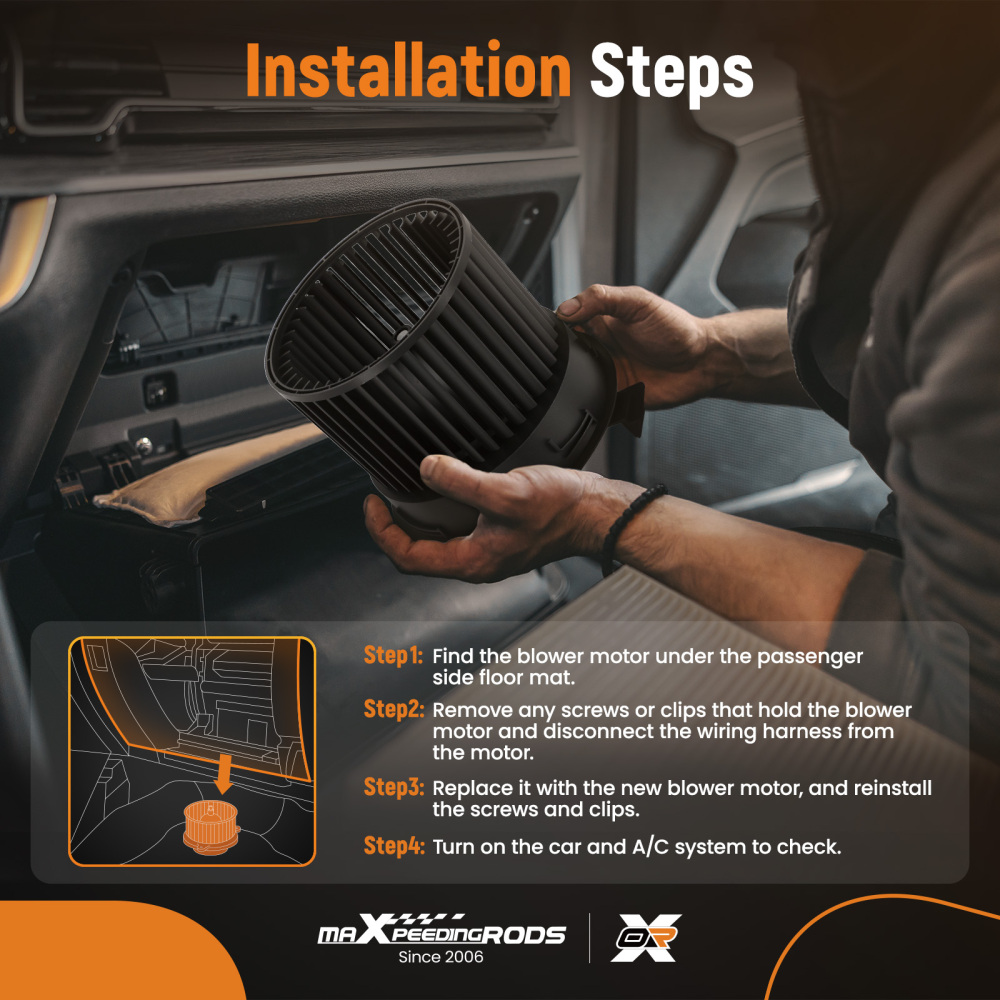 Installation Steps

Step1: Find the blower motor under the passenger side floor mat.

Step2: Remove any screws or clips that hold the blower motor and disconnect the wiring harness from the motor.

Step3: Replace it with the new blower motor, and reinstall the screws and clips.

Step4: Turn on the car and A/C system to check.

maXpeedingRODS
Since 2006

OR