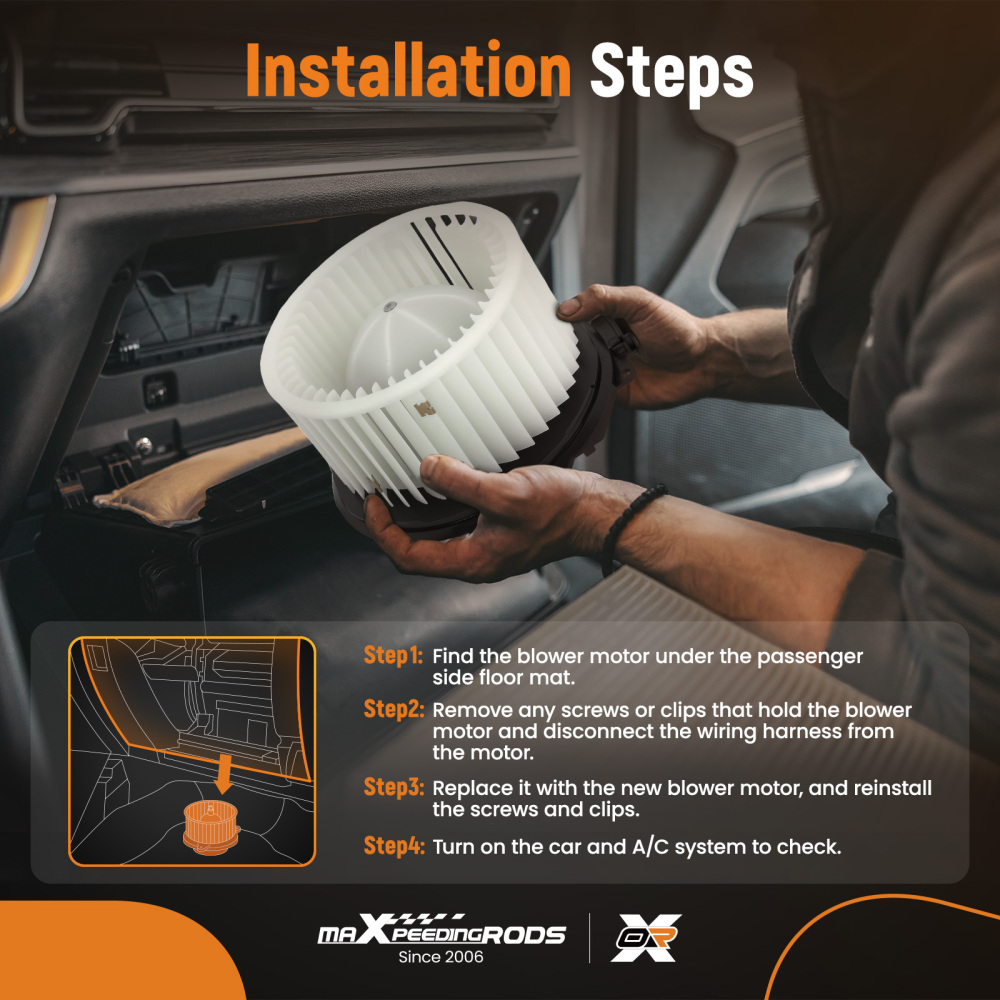 Installation Steps

Step1: Find the blower motor under the passenger side floor mat.

Step2: Remove any screws or clips that hold the blower motor and disconnect the wiring harness from the motor.

Step3: Replace it with the new blower motor, and reinstall the screws and clips.

Step4: Turn on the car and A/C system to check.

maXpeedingRODS
Since 2006

OR