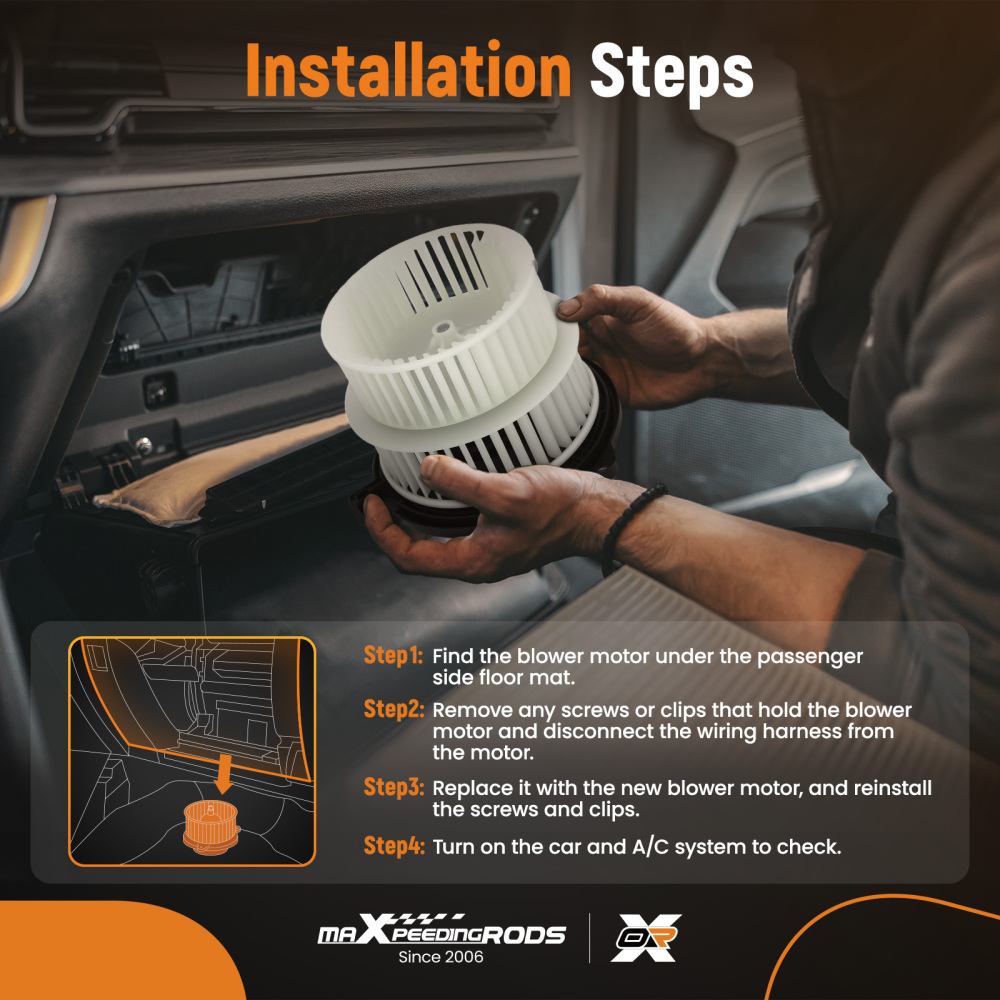 Installation Steps

Step1: Find the blower motor under the passenger side floor mat.

Step2: Remove any screws or clips that hold the blower motor and disconnect the wiring harness from the motor.

Step3: Replace it with the new blower motor, and reinstall the screws and clips.

Step4: Turn on the car and A/C system to check.

maXpeedingRODS
Since 2006

OR