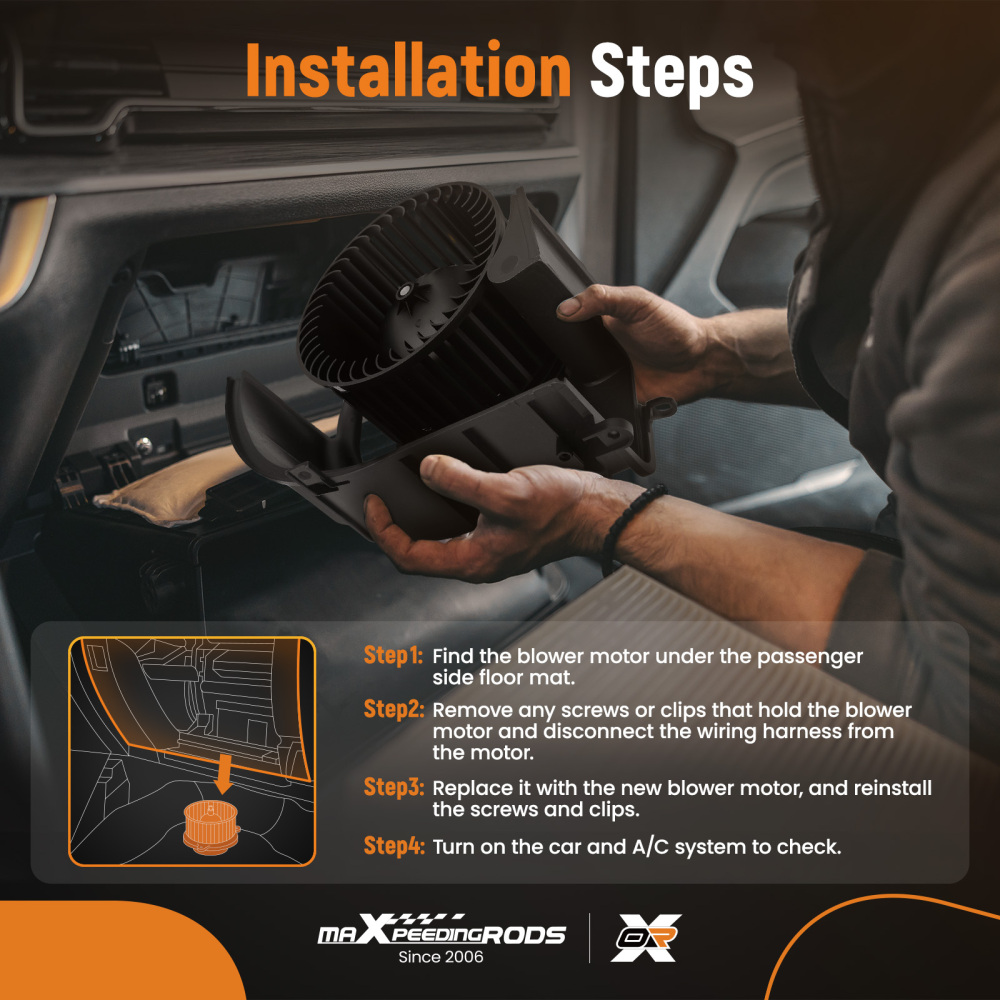 Installation Steps

Step1: Find the blower motor under the passenger side floor mat.

Step2: Remove any screws or clips that hold the blower motor and disconnect the wiring harness from the motor.

Step3: Replace it with the new blower motor, and reinstall the screws and clips.

Step4: Turn on the car and A/C system to check.

maXpeedingRODS
Since 2006

OR