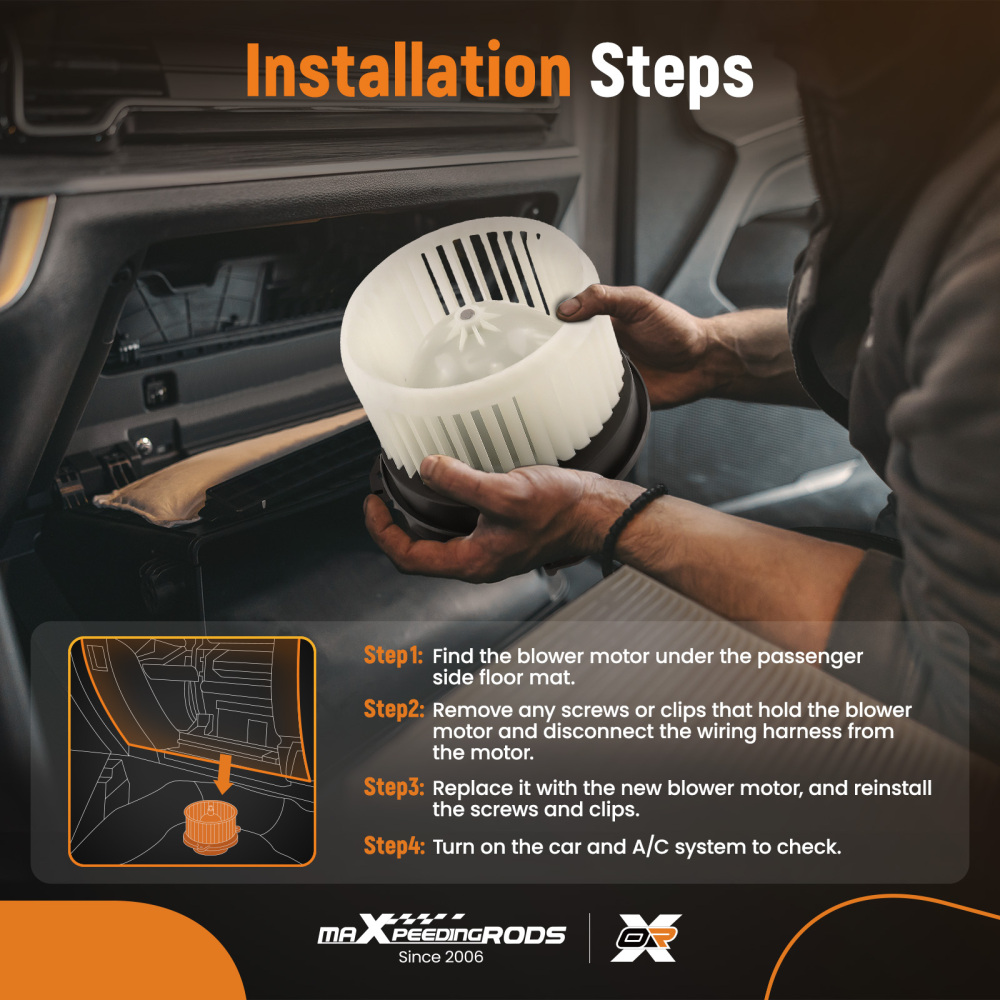 Installation Steps

Step1: Find the blower motor under the passenger side floor mat.

Step2: Remove any screws or clips that hold the blower motor and disconnect the wiring harness from the motor.

Step3: Replace it with the new blower motor, and reinstall the screws and clips.

Step4: Turn on the car and A/C system to check.

maXpeedingRODS
Since 2006

OR