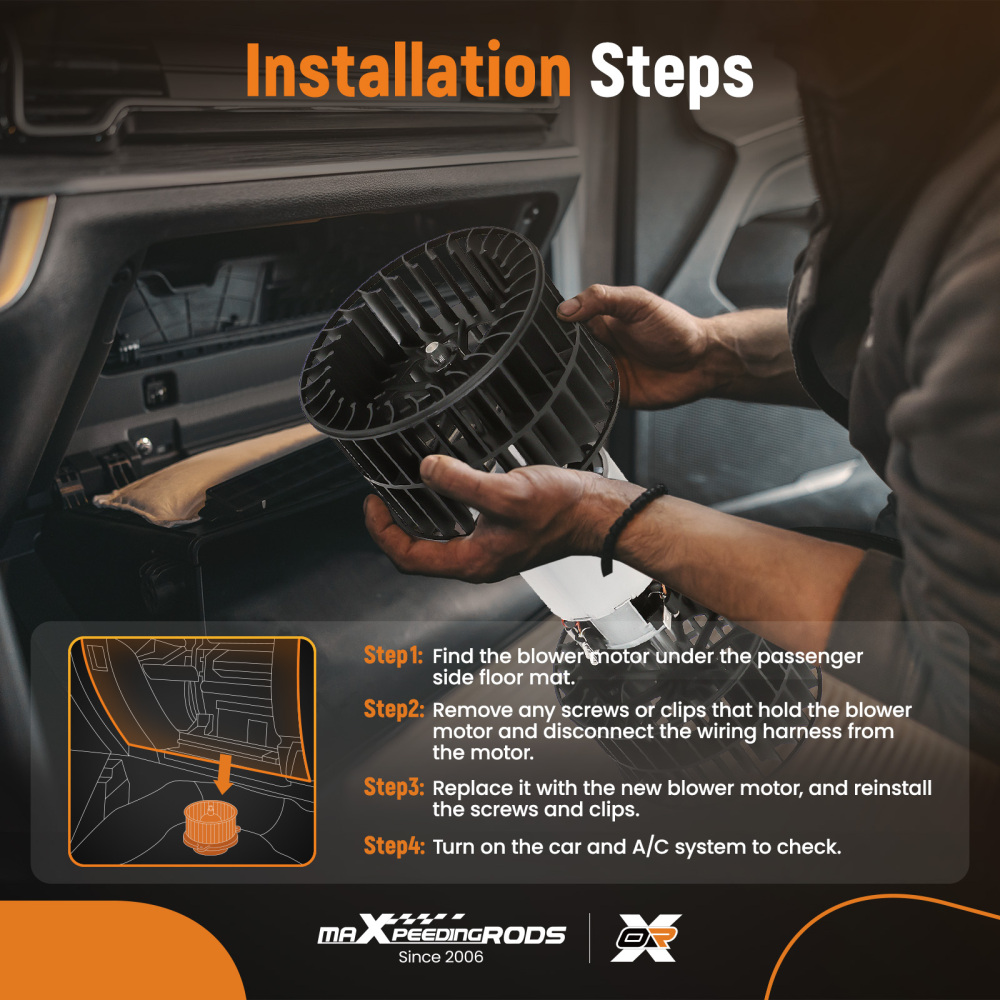 Installation Steps

Step1: Find the blower motor under the passenger side floor mat.

Step2: Remove any screws or clips that hold the blower motor and disconnect the wiring harness from the motor.

Step3: Replace it with the new blower motor, and reinstall the screws and clips.

Step4: Turn on the car and A/C system to check.

maXpeedingRODS
Since 2006

OR