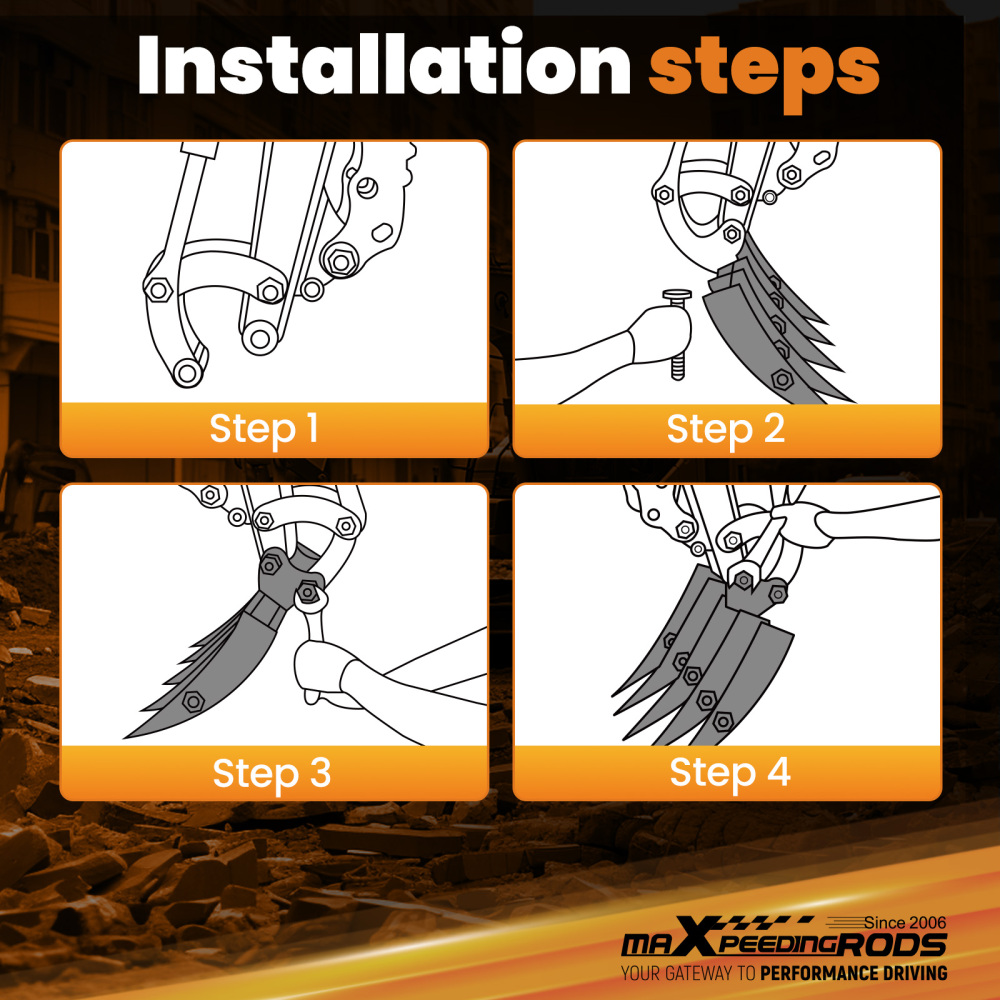 Installation steps

Step 1

Step 2

Step 3

Step 4

Since 2006
maXpeedingRODS
YOUR GATEWAY TO PERFORMANCE DRIVING