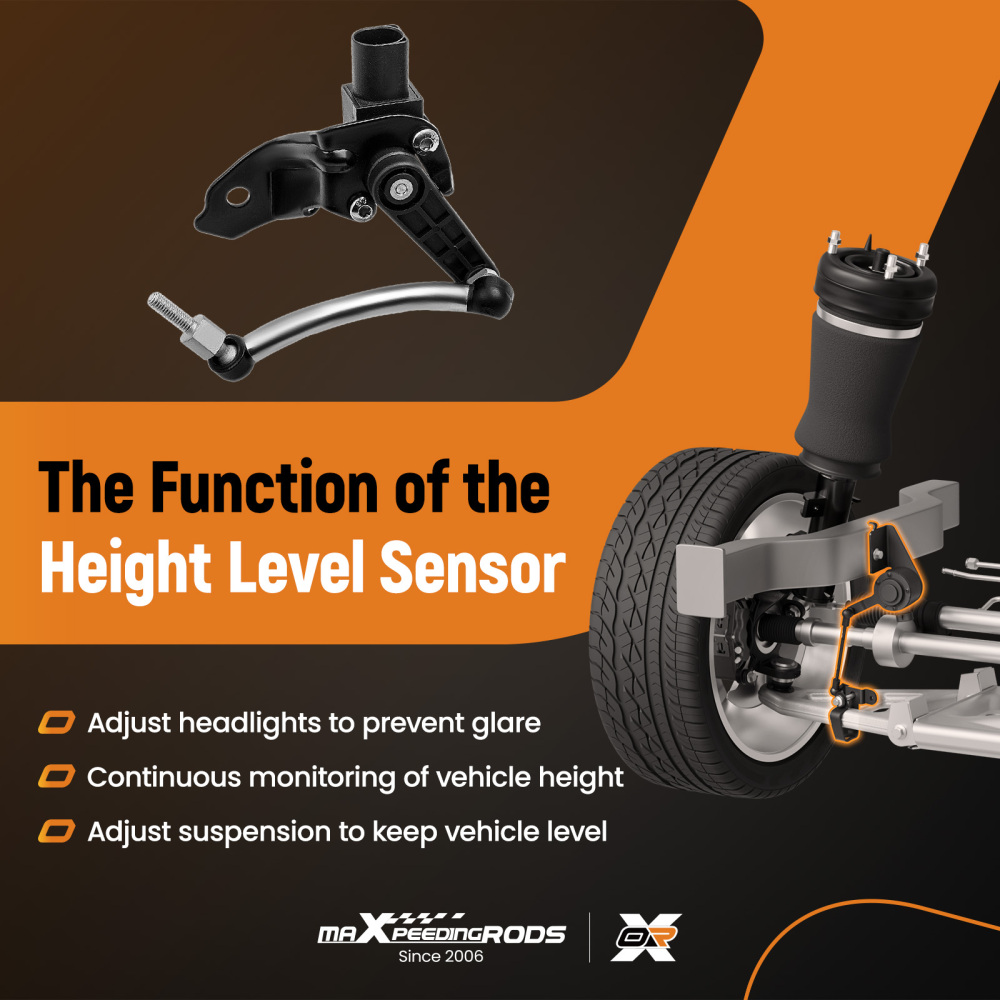 The Function of the Height Level Sensor

Adjust headlights to prevent glare

Continuous monitoring of vehicle height

Adjust suspension to keep vehicle level

maXpeedingRODS
Since 2006

OR