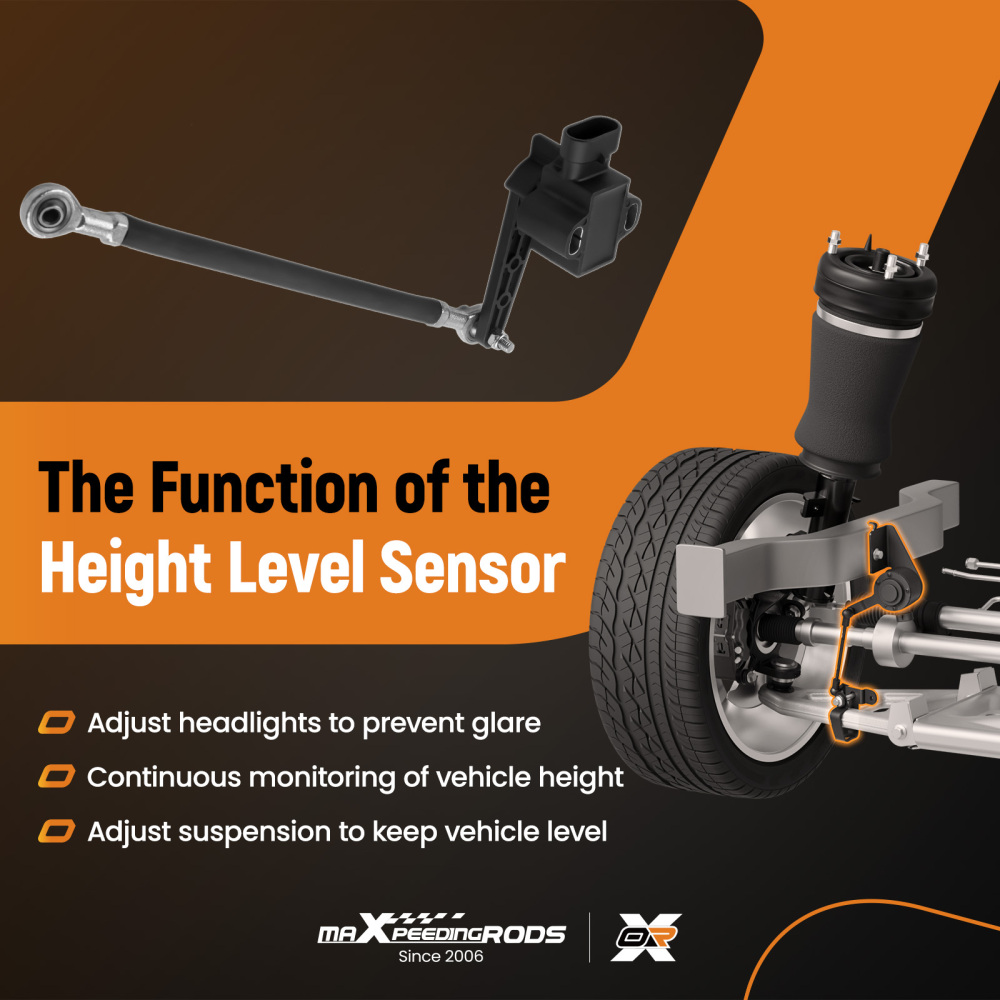 The Function of the Height Level Sensor

Adjust headlights to prevent glare

Continuous monitoring of vehicle height

Adjust suspension to keep vehicle level

maXpeedingRODS
Since 2006

OR