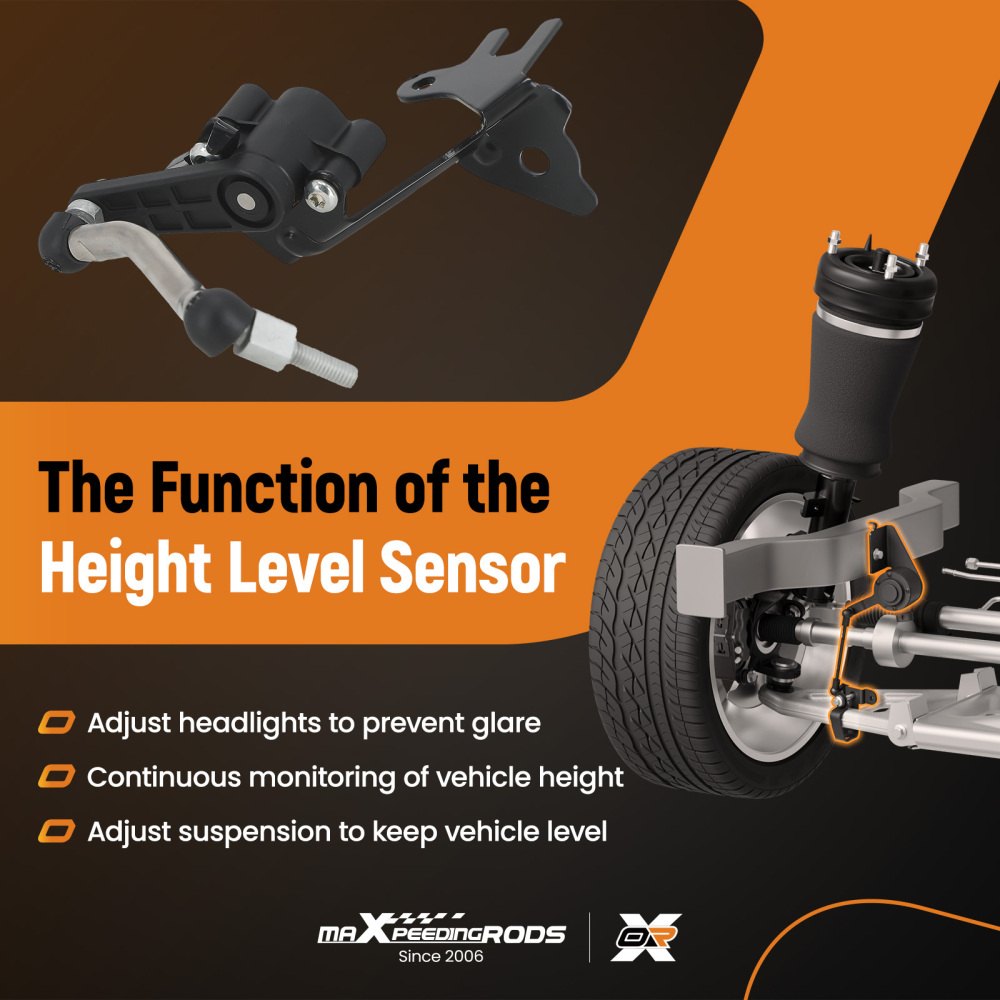 The Function of the Height Level Sensor

Adjust headlights to prevent glare

Continuous monitoring of vehicle height

Adjust suspension to keep vehicle level

maXpeedingRODS
Since 2006

OR