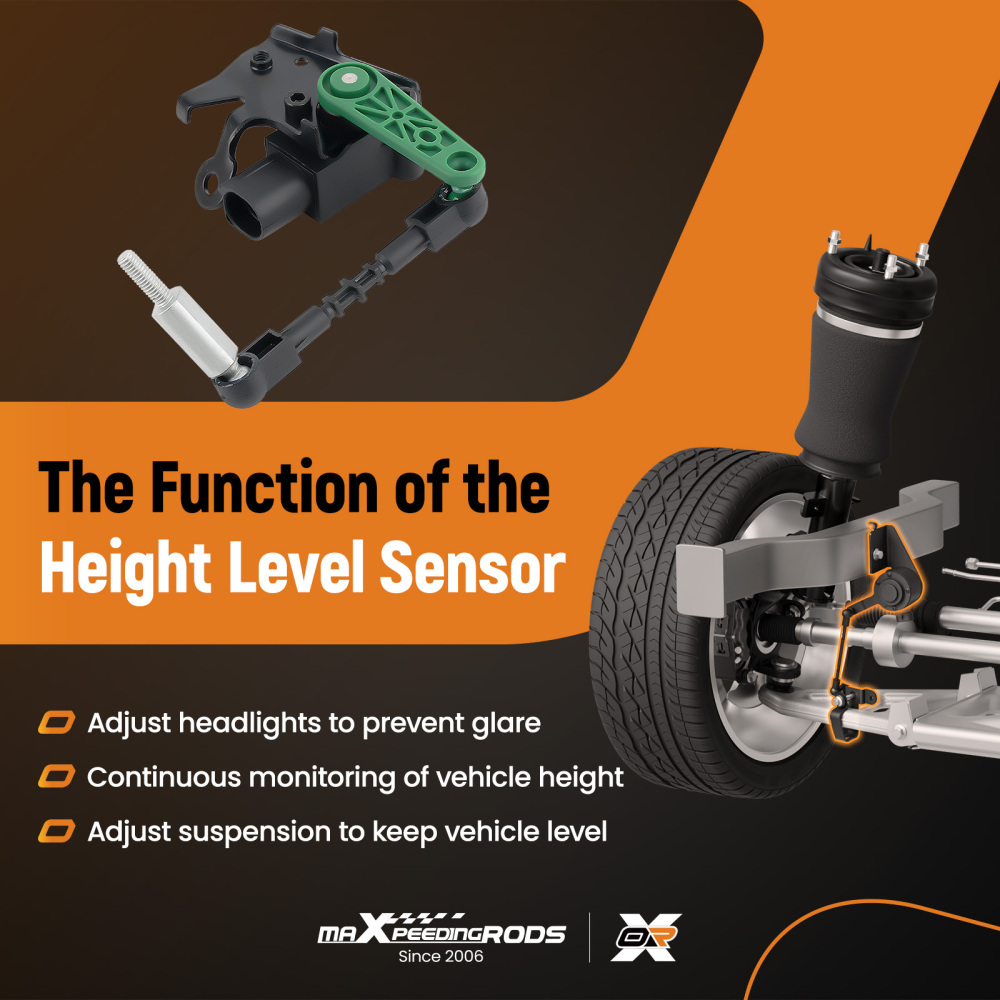 The Function of the Height Level Sensor

Adjust headlights to prevent glare

Continuous monitoring of vehicle height

Adjust suspension to keep vehicle level

maXpeedingRODS
Since 2006

OR