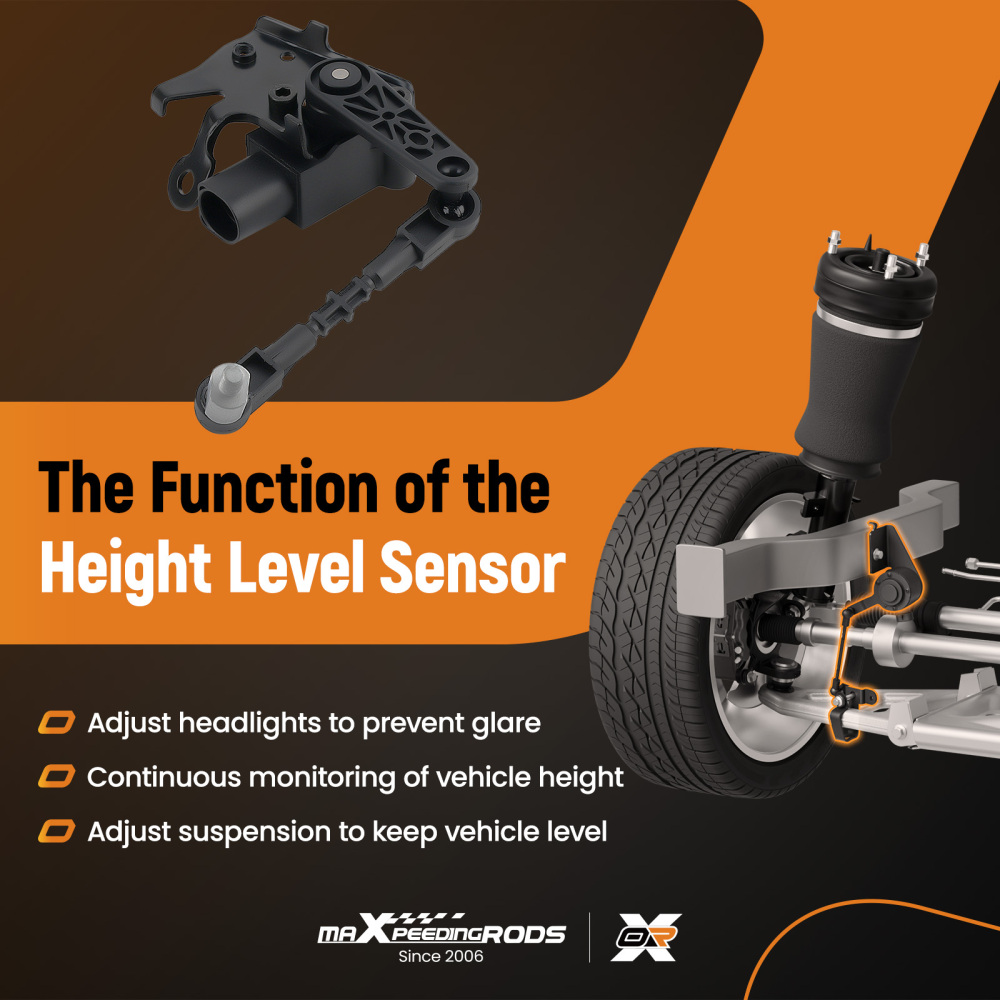 The Function of the Height Level Sensor

Adjust headlights to prevent glare

Continuous monitoring of vehicle height

Adjust suspension to keep vehicle level

maXpeedingRODS
Since 2006

OR