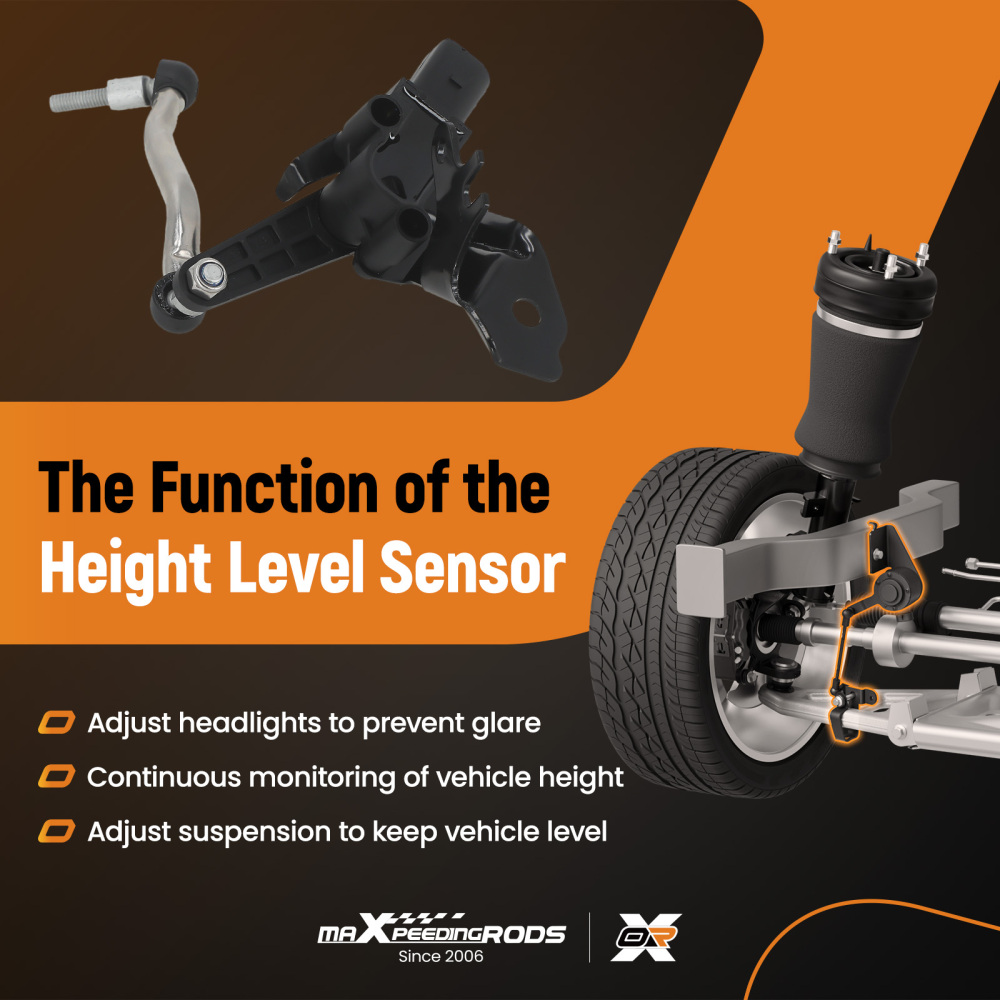 The Function of the Height Level Sensor

Adjust headlights to prevent glare

Continuous monitoring of vehicle height

Adjust suspension to keep vehicle level

maXpeedingRODS
Since 2006

OR