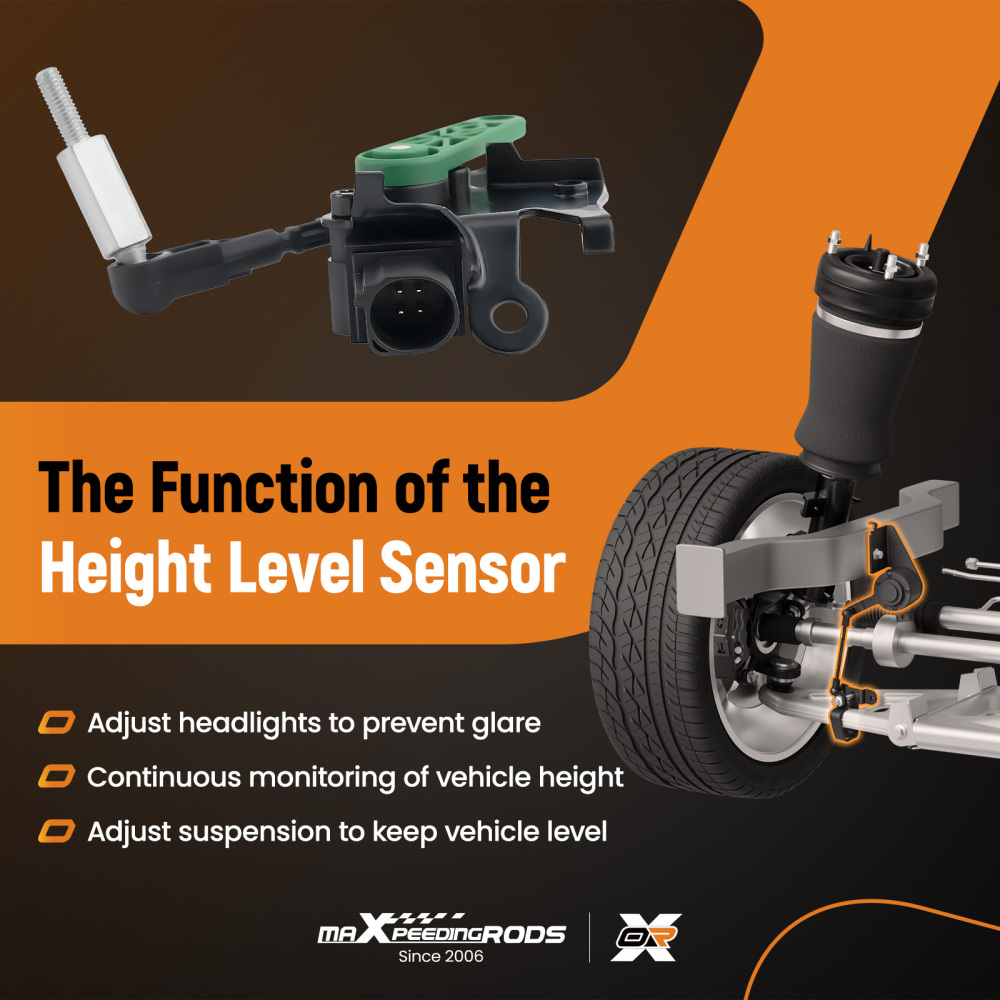 The Function of the Height Level Sensor

Adjust headlights to prevent glare

Continuous monitoring of vehicle height

Adjust suspension to keep vehicle level

maXpeedingRODS
Since 2006