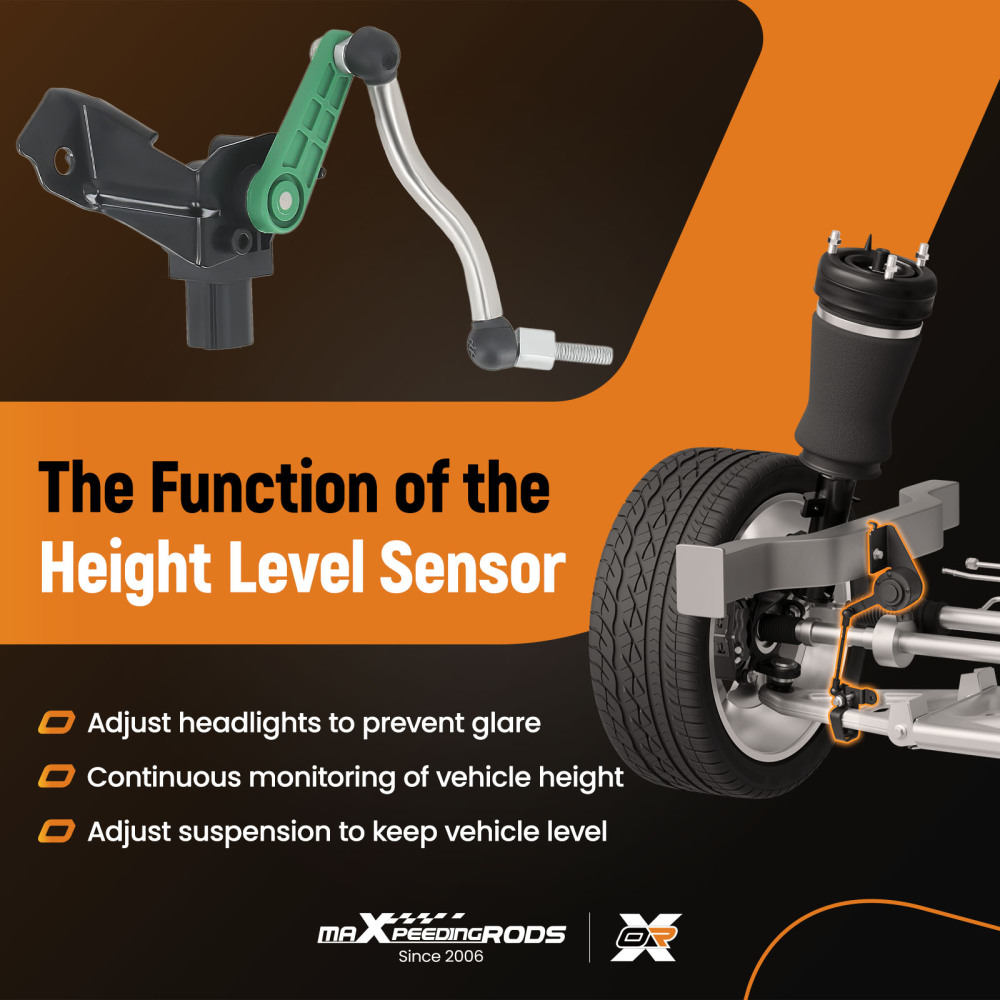 The Function of the Height Level Sensor

Adjust headlights to prevent glare

Continuous monitoring of vehicle height

Adjust suspension to keep vehicle level

maXpeedingRODS
Since 2006

OR