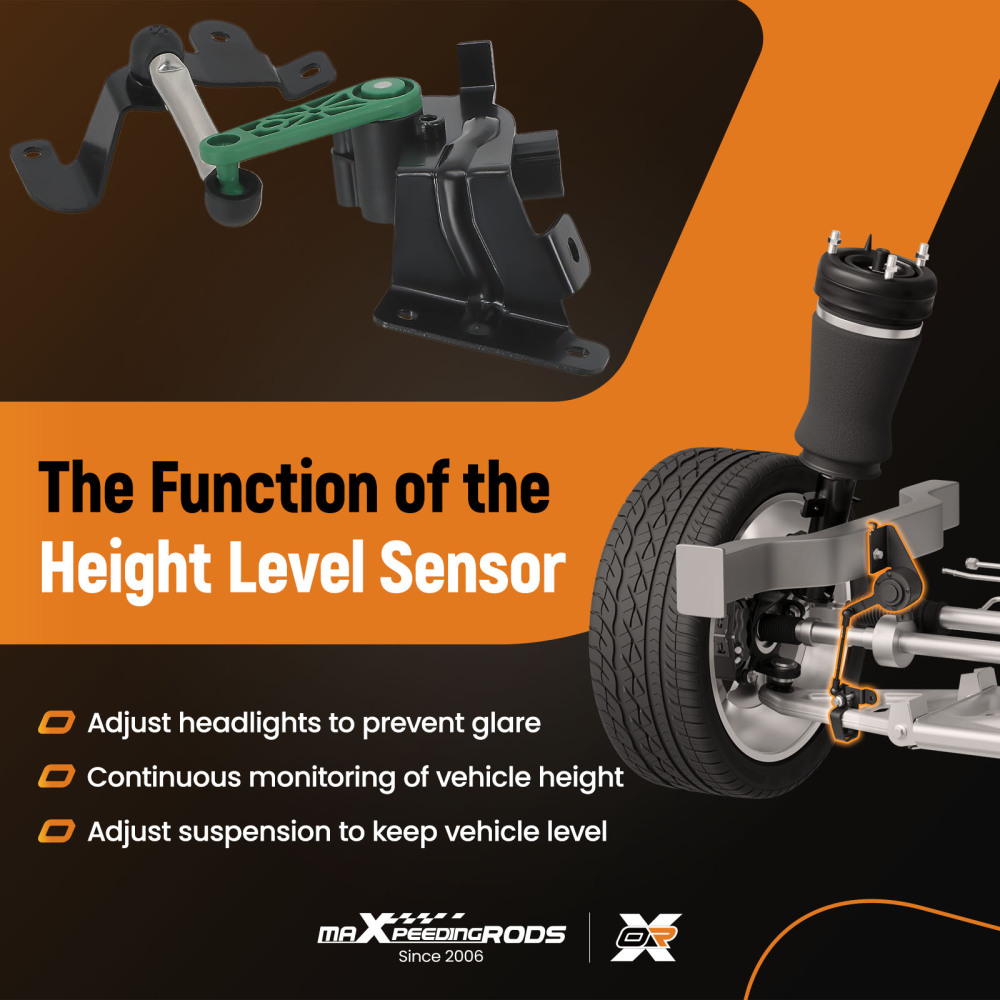 The Function of the Height Level Sensor

Adjust headlights to prevent glare

Continuous monitoring of vehicle height

Adjust suspension to keep vehicle level

maXpeedingRODS
Since 2006

OR