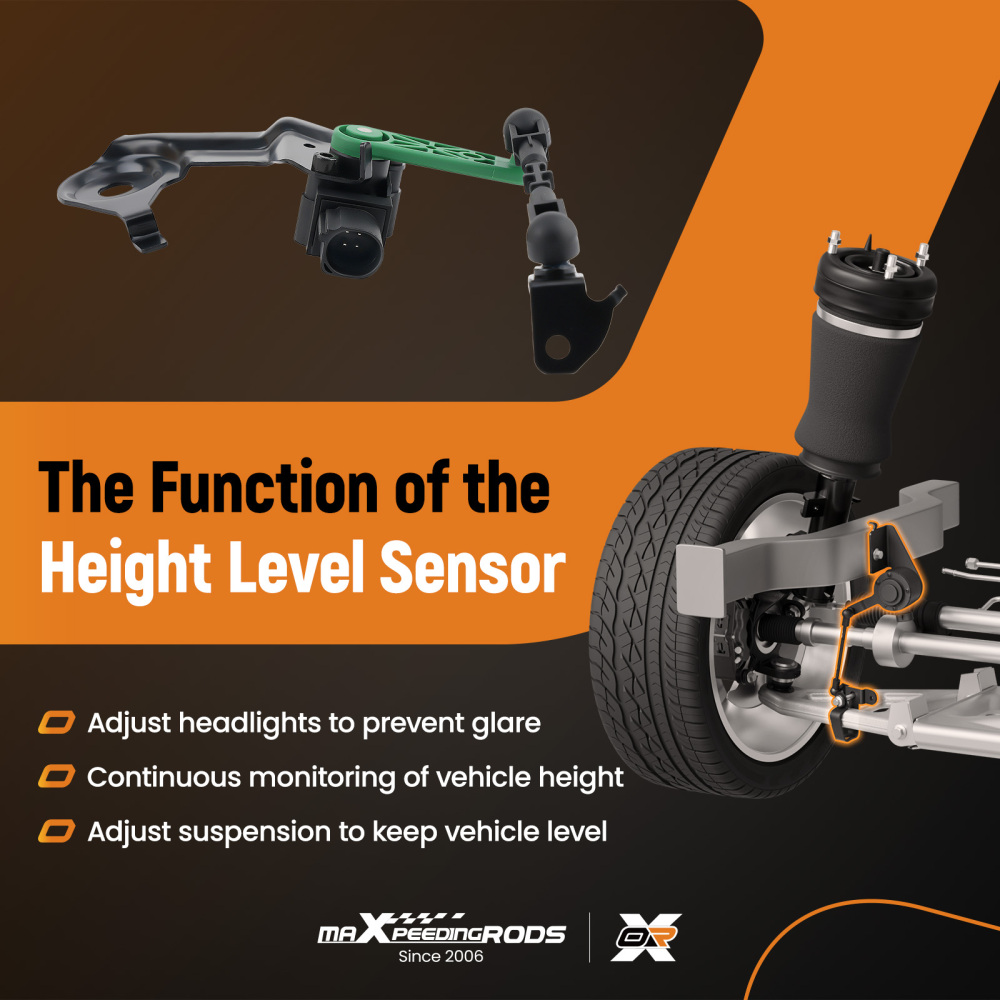 The Function of the Height Level Sensor

Adjust headlights to prevent glare

Continuous monitoring of vehicle height

Adjust suspension to keep vehicle level

maXpeedingRODS
Since 2006

OR