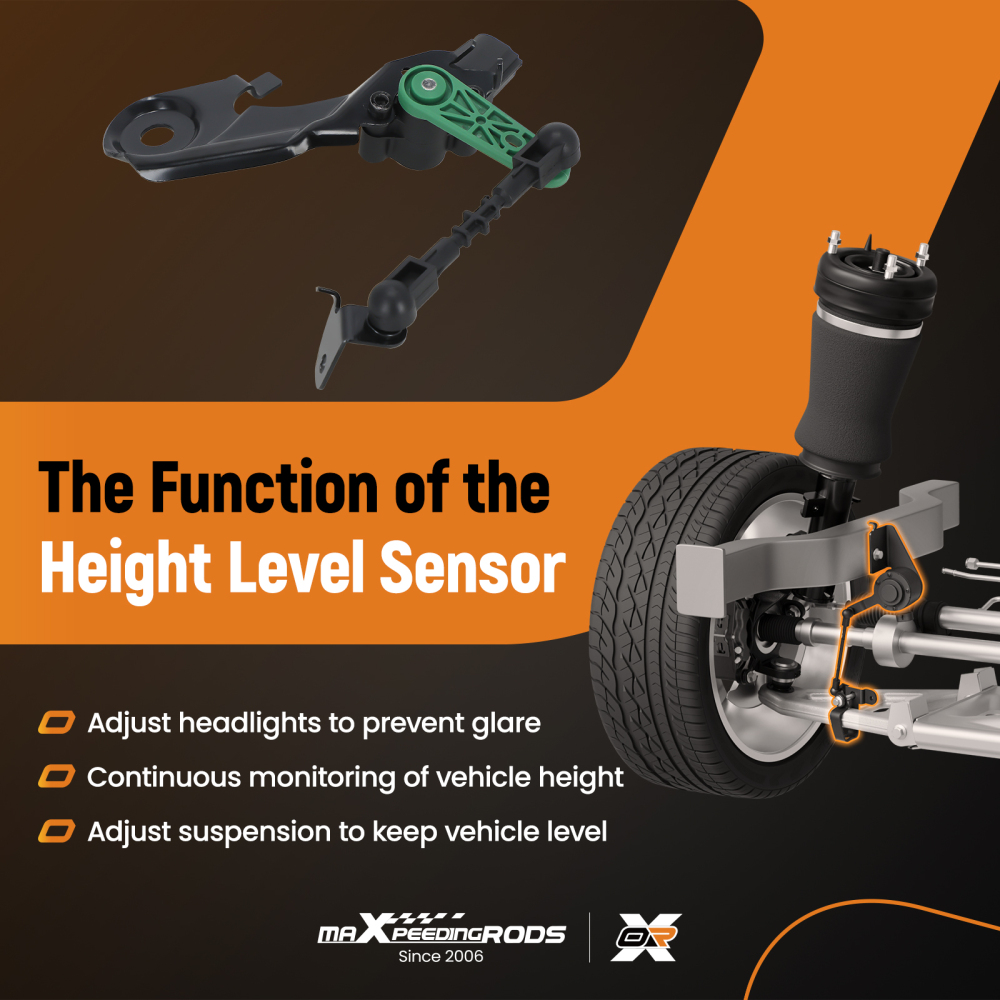 The Function of the Height Level Sensor

Adjust headlights to prevent glare

Continuous monitoring of vehicle height

Adjust suspension to keep vehicle level

maXpeedingRODS
Since 2006

OR